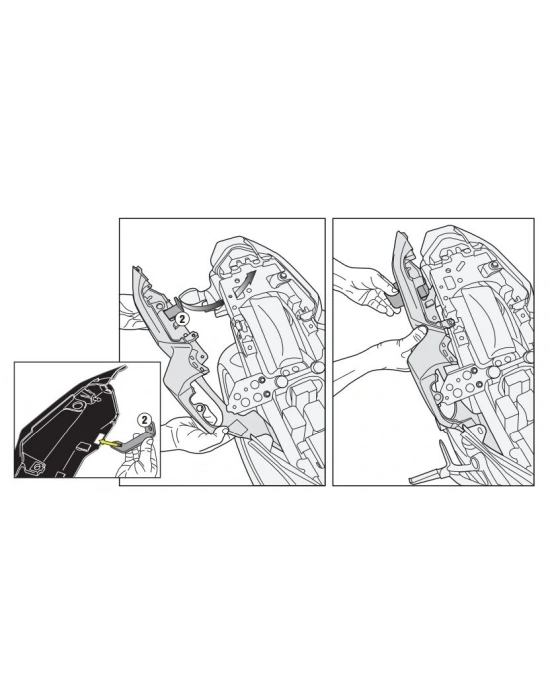 2

2