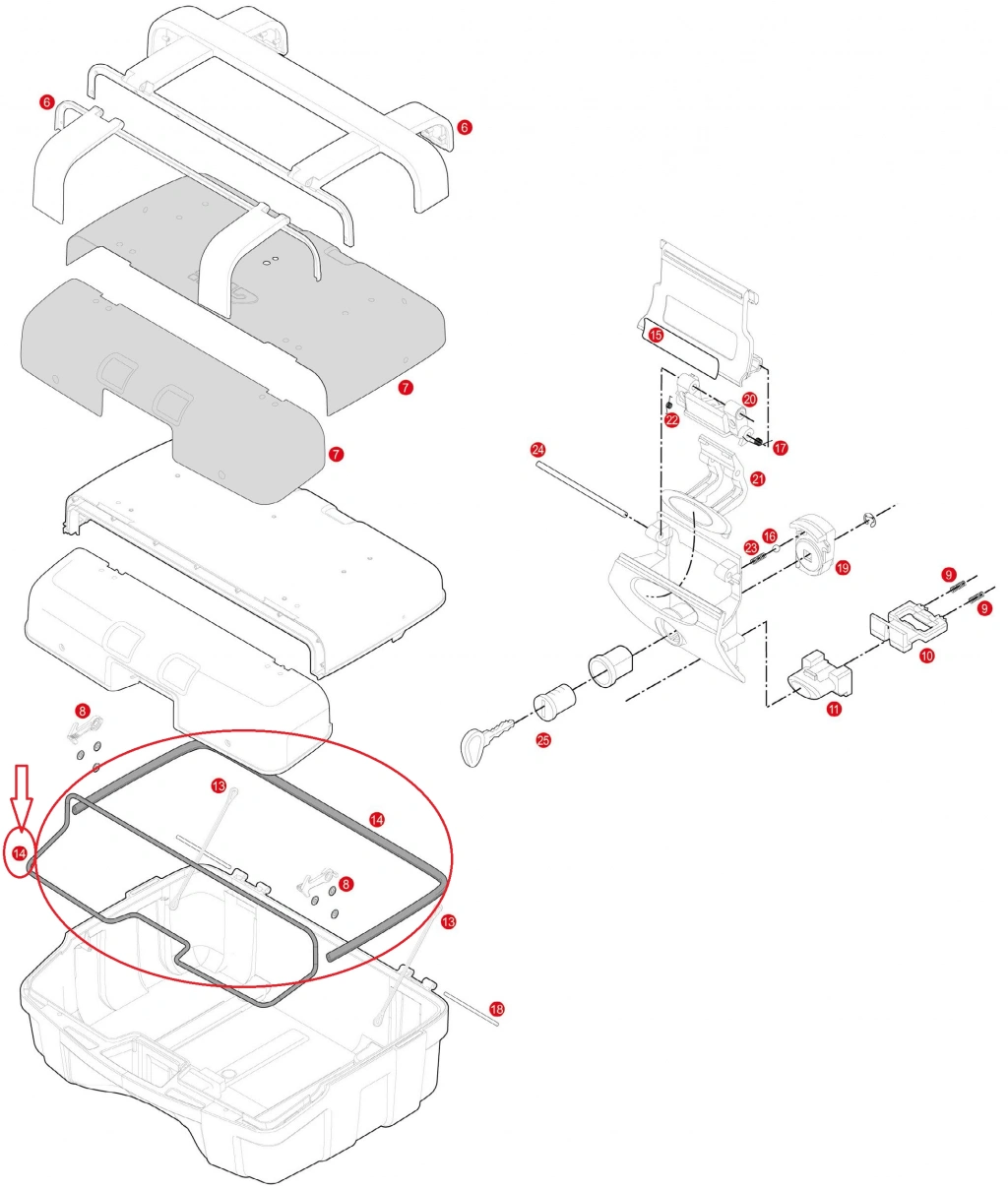 6
6
6
7
7
8
14
13
14
8
13
18
15
20
22
17
24
21
23
16
19
9
9
10
11
25