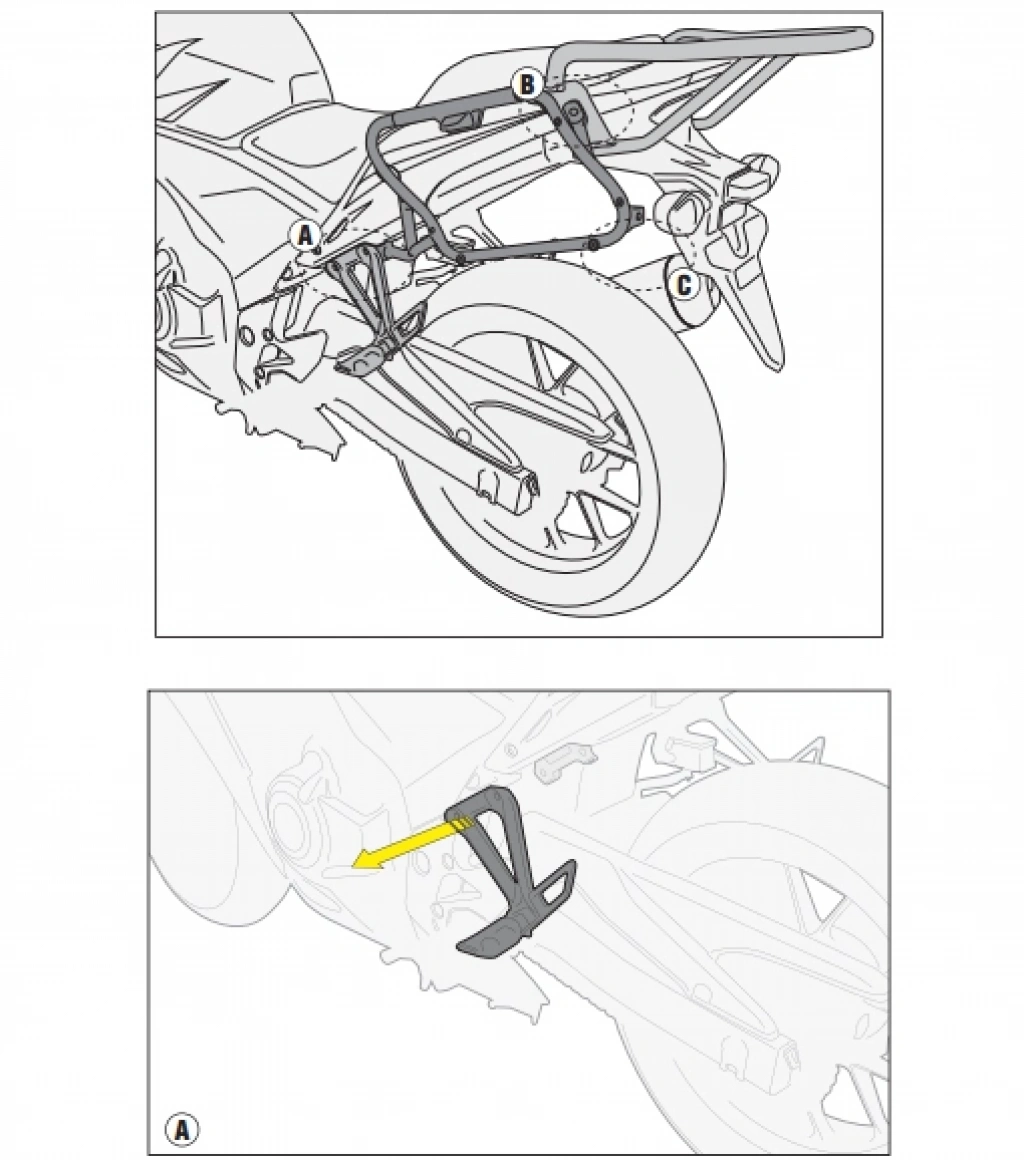 B
A
C

A