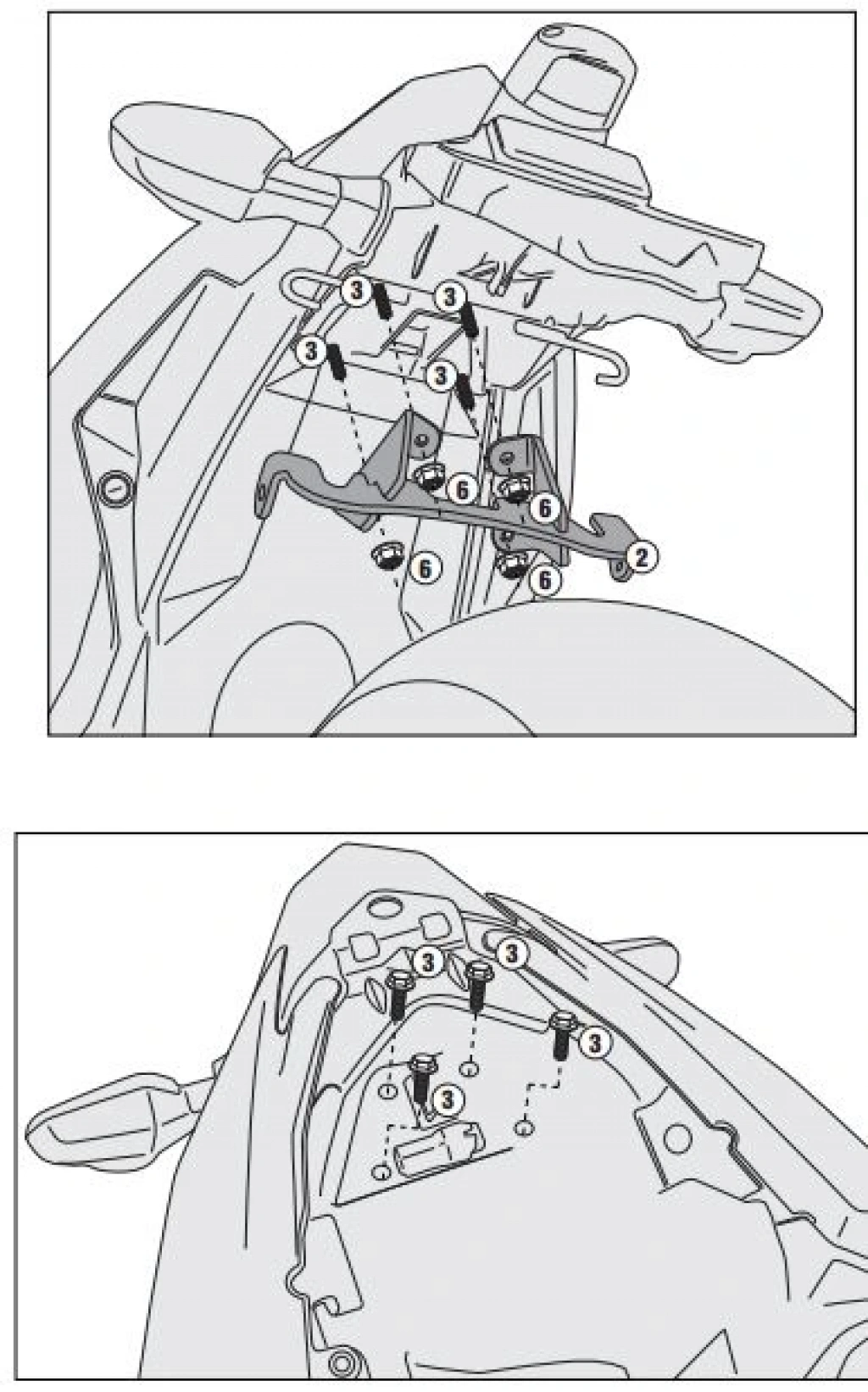 3
3
3
3
6
6
6
6
2

3
3
3
3