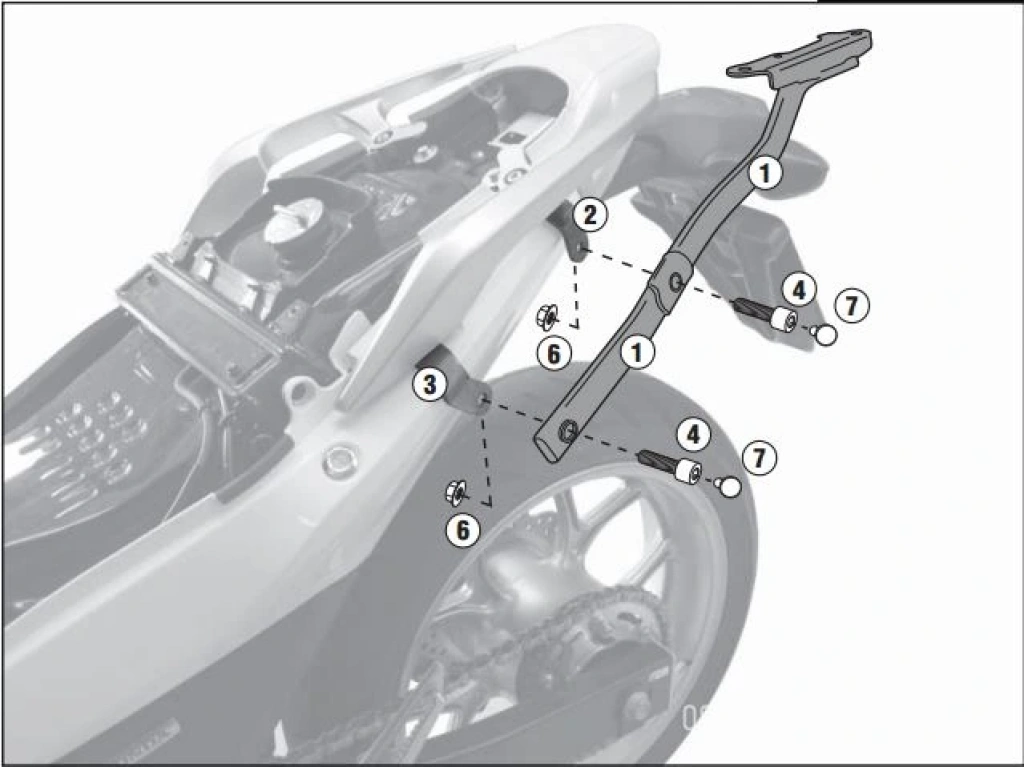 1
2
4
7
6
1
3
4
7
6