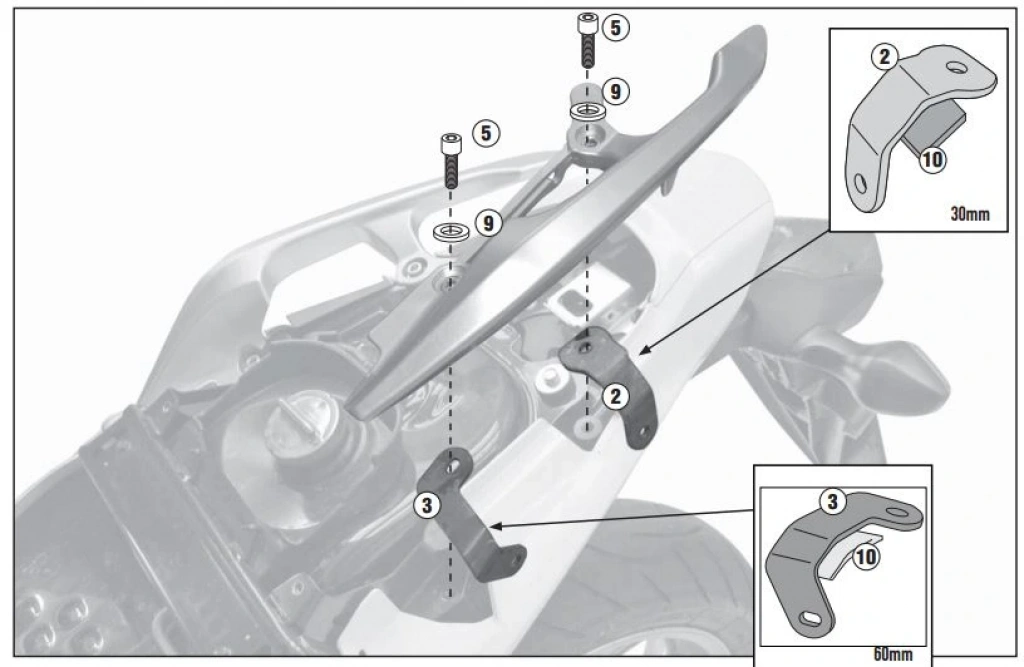 5
9
5
9
2
10
30mm
2
3
3
10
60mm