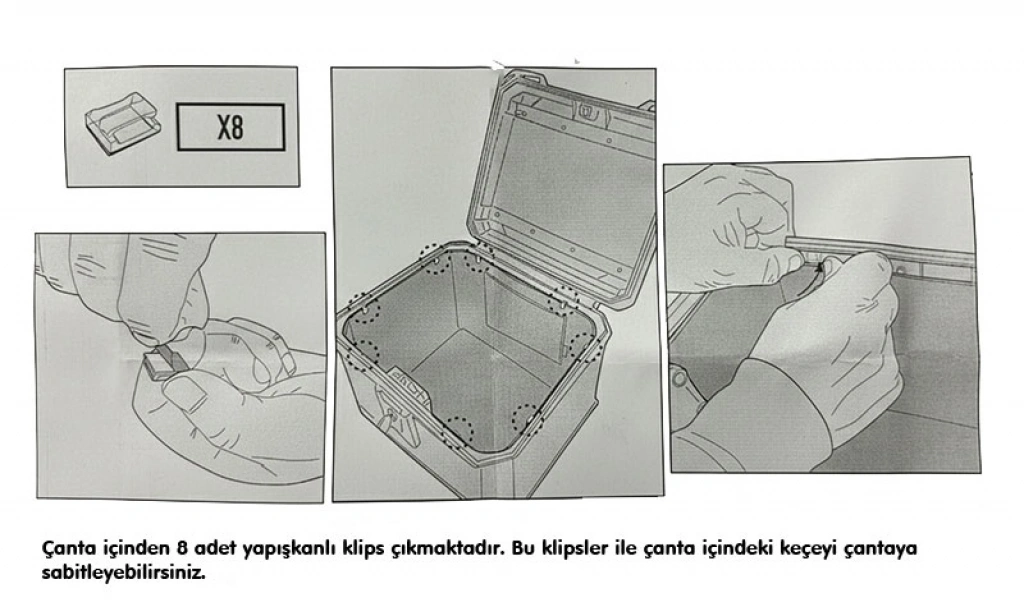 X8

Çanta içinden 8 adet yapışkanlı klips çıkmaktadır. Bu klipsler ile çanta içindeki keçeyi çantaya sabitleyebilirsiniz.