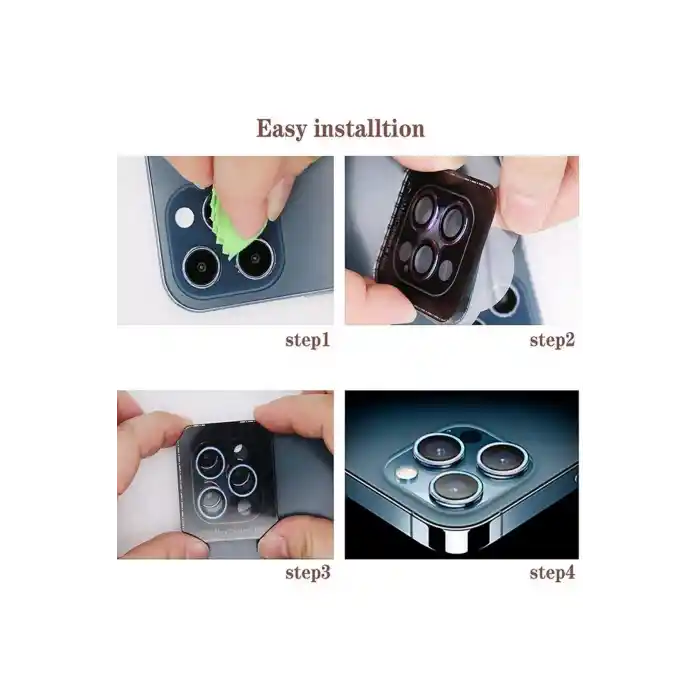 Easy installtion

step1

step2

step3

step4