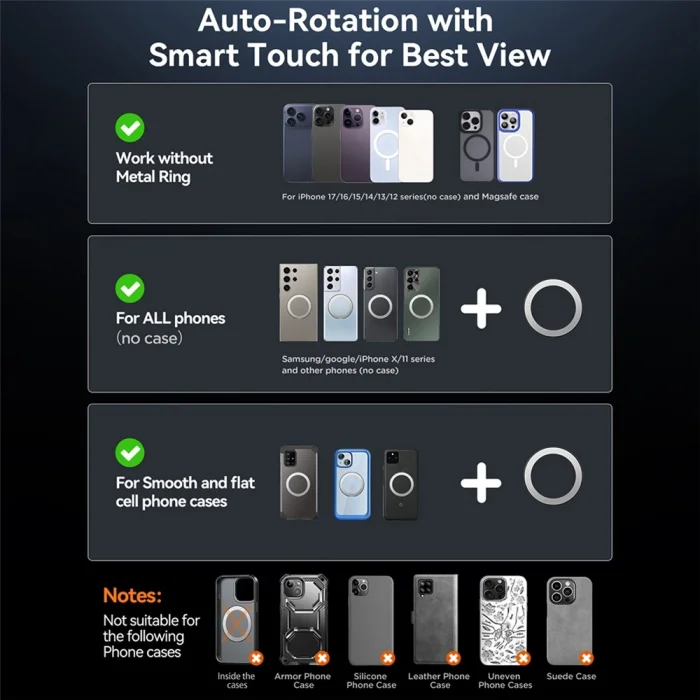 Auto-Rotation with Smart Touch for Best View

Work without Metal Ring

For iPhone 17/16/15/14/13/12 series(no case) and Magsafe case

For ALL phones (no case)

Samsung/google/iPhone X/11 series and other phones (no case)

For Smooth and flat cell phone cases

Notes:
Not suitable for the following Phone cases

Inside the cases

Armor Phone Case

Silicone Phone Case

Leather Phone Case

Uneven Phone Cases

Suede Case