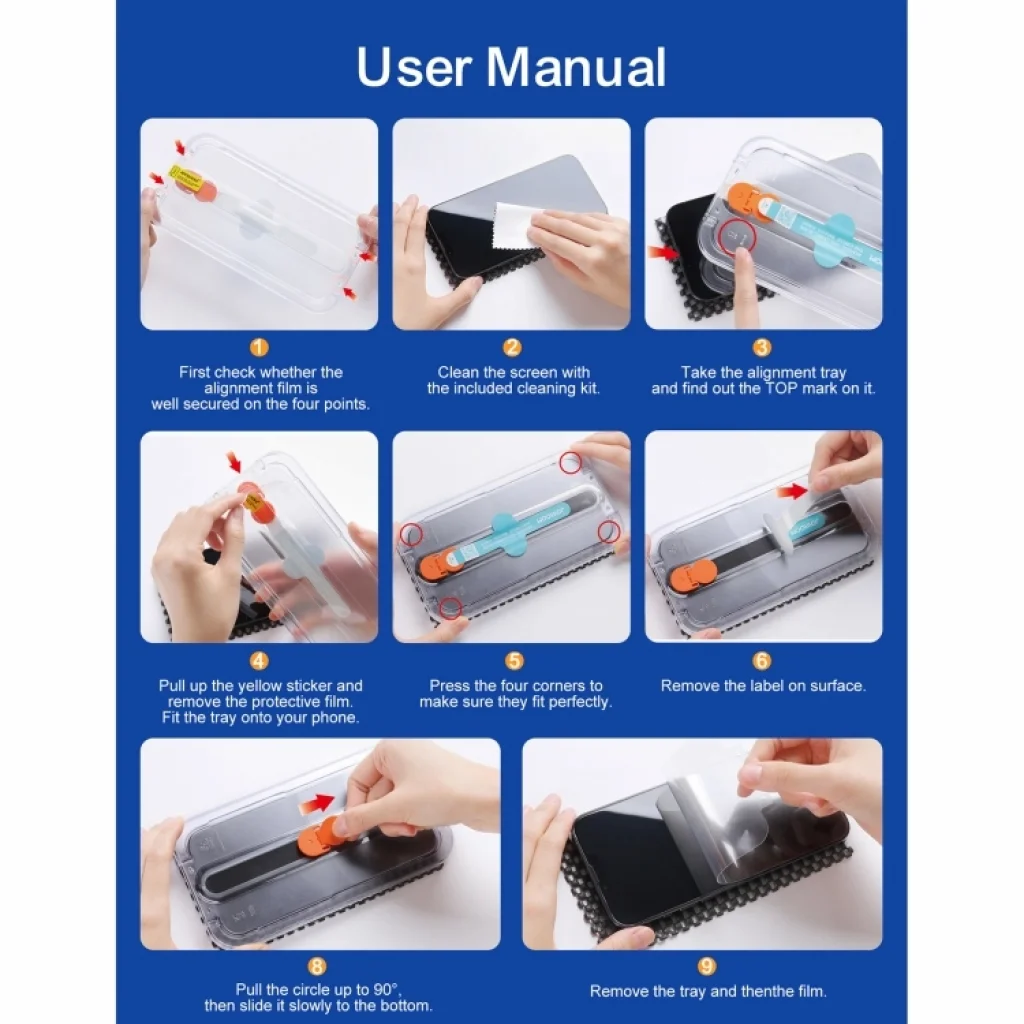 User Manual

1
First check whether the alignment film is well secured on the four points.

2
Clean the screen with the included cleaning kit.

3
Take the alignment tray and find out the TOP mark on it.

4
Pull up the yellow sticker and remove the protective film. Fit the tray onto your phone.

5
Press the four corners to make sure they fit perfectly.

6
Remove the label on surface.

8
Pull the circle up to 90°, then slide it slowly to the bottom.

9
Remove the tray and thenthe film.