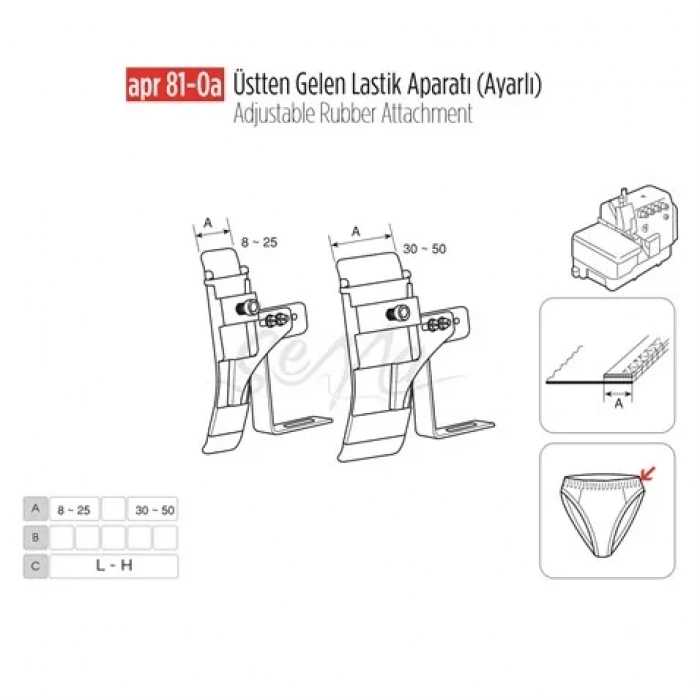 apr 81-0a Üstten Gelen Lastik Aparatı (Ayarlı)
Adjustable Rubber Attachment

A
8 ~ 25

A
30 ~ 50

A

| A | 8 ~ 25 | | 30 ~ 50 |
|---|---|---|---|
| B | | | |
| C | L - H | | |