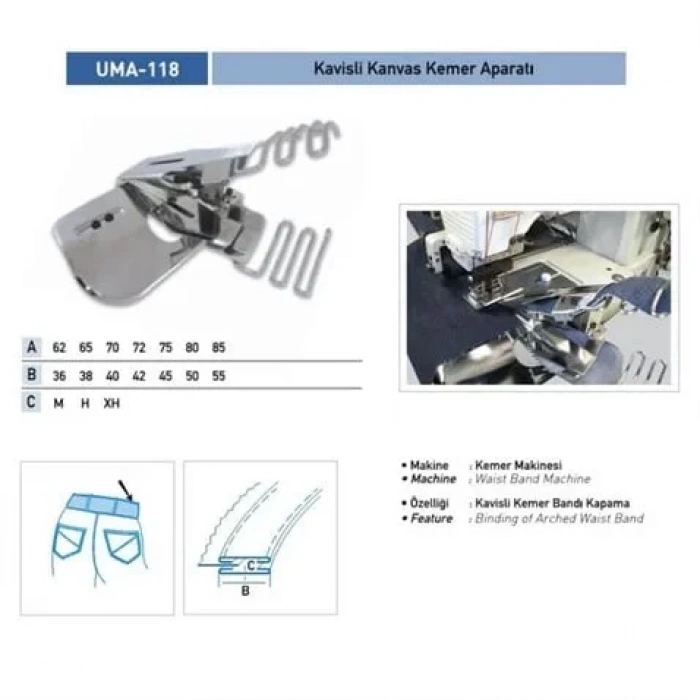 UMA-118

Kavisli Kanvas Kemer Aparatı

| A | 62 | 65 | 70 | 72 | 75 | 80 | 85 |
|---|---|---|---|---|---|---|---|
| B | 36 | 38 | 40 | 42 | 45 | 50 | 55 |
| C | M | H | XH | | | | |

C

B

• Makine : Kemer Makinesi
• Machine : Waist Band Machine

• Özelliği : Kavisli Kemer Bandı Kapama
• Feature : Binding of Arched Waist Band