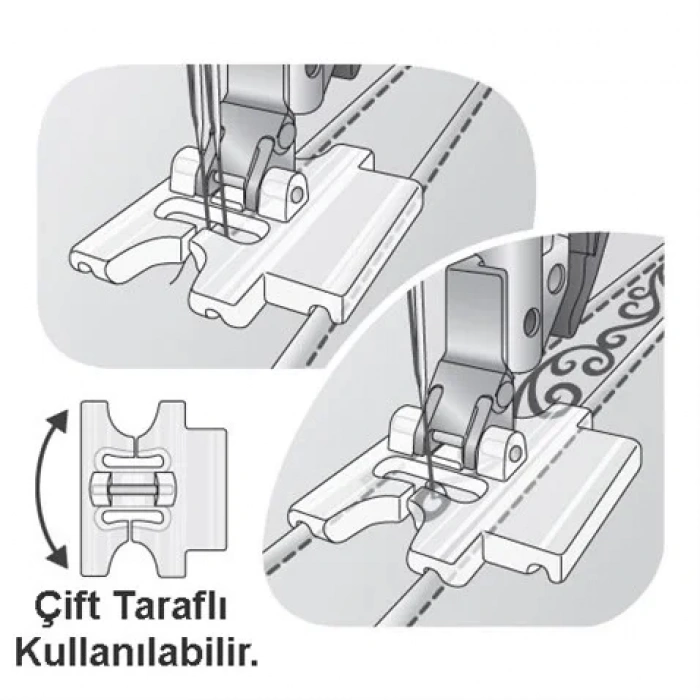 Çift Taraflı Kullanılabilir.