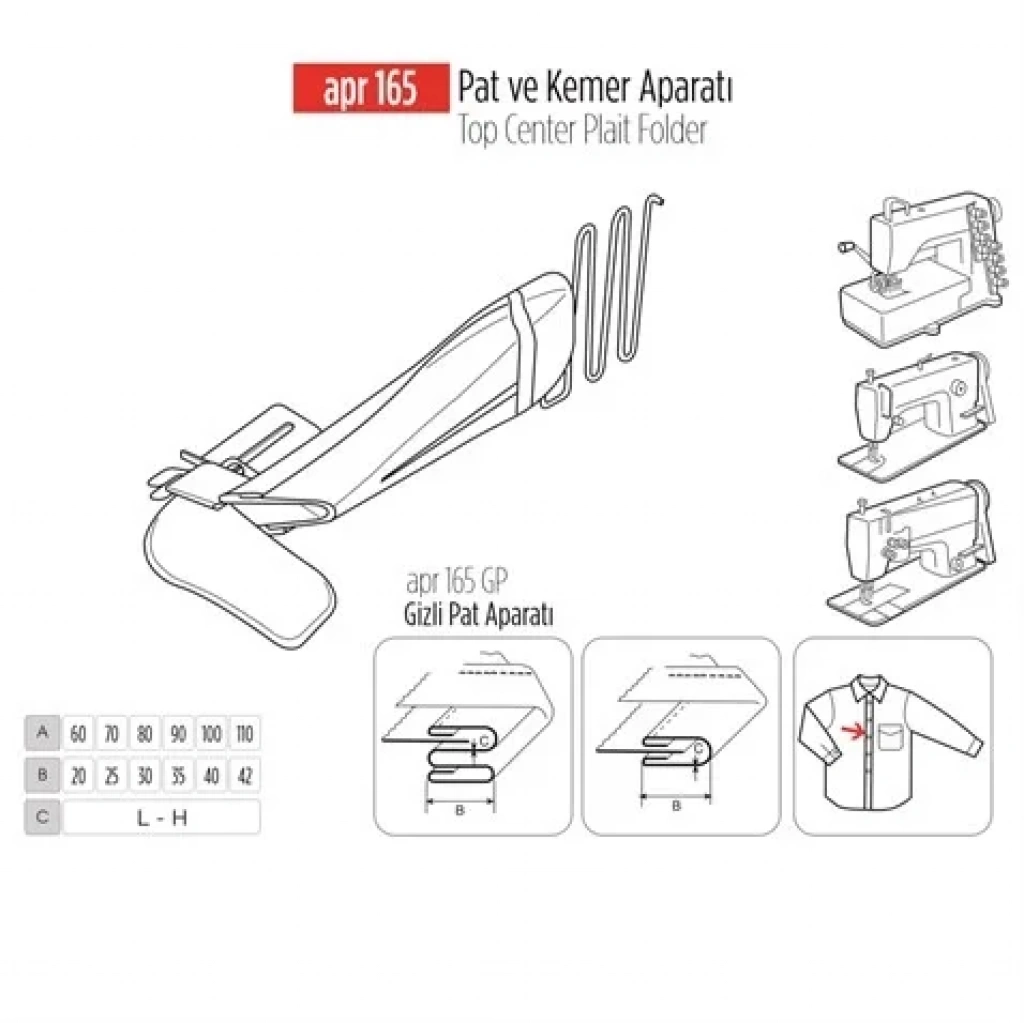 apr 165 Pat ve Kemer Aparatı
Top Center Plait Folder

apr 165 GP
Gizli Pat Aparatı

| A | 60 | 70 | 80 | 90 | 100 | 110 |
|---|---|---|---|---|---|---|
| B | 20 | 25 | 30 | 35 | 40 | 42 |
| C | L - H | | | | | |

C
B
C
B