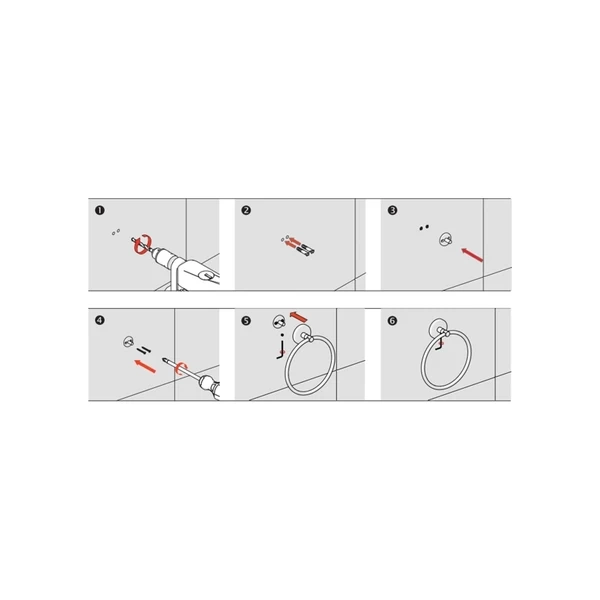 ❶
❷
❸
❹
❺
❻