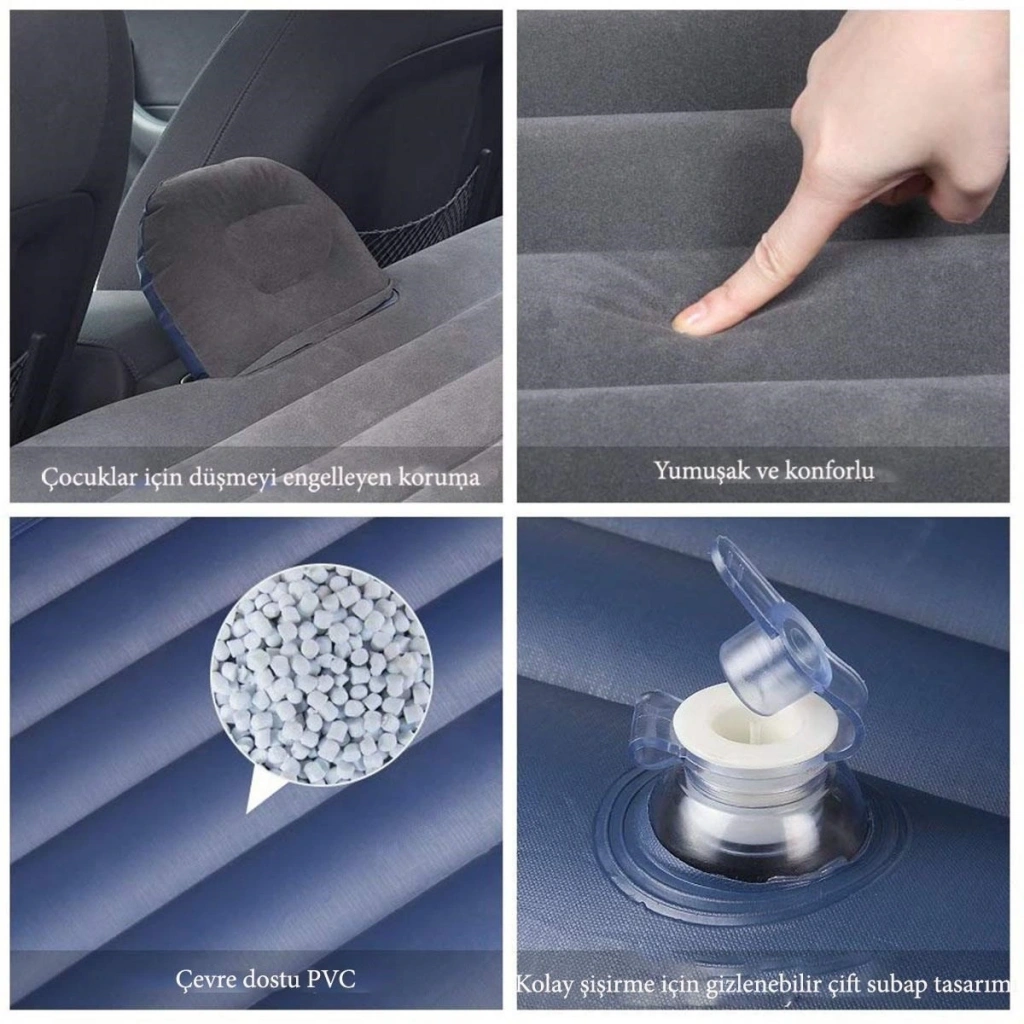 Çocuklar için düşmeyi engelleyen koruma

Yumuşak ve konforlu

Çevre dostu PVC

Kolay şişirme için gizlenebilir çift subap tasarım