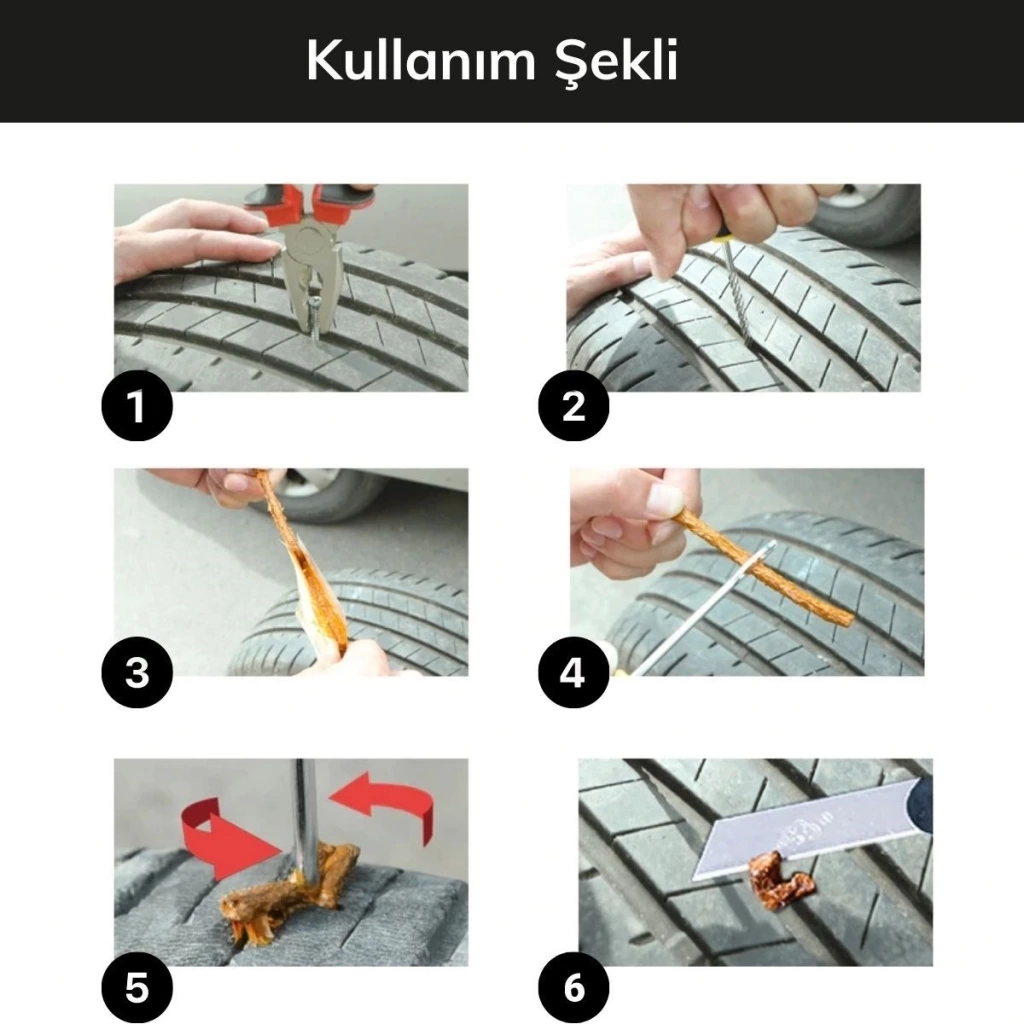 Kullanım Şekli

1

2

3

4

5

6