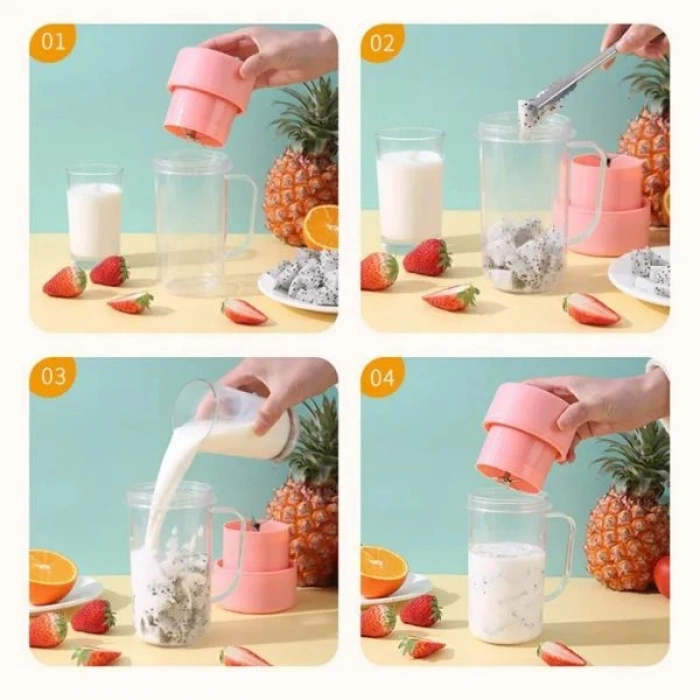 01

02

03

04