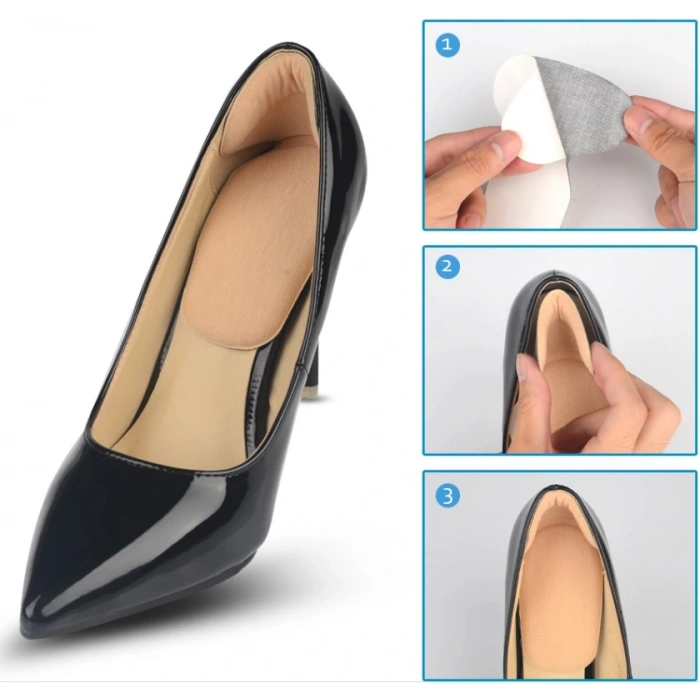 1

2

3