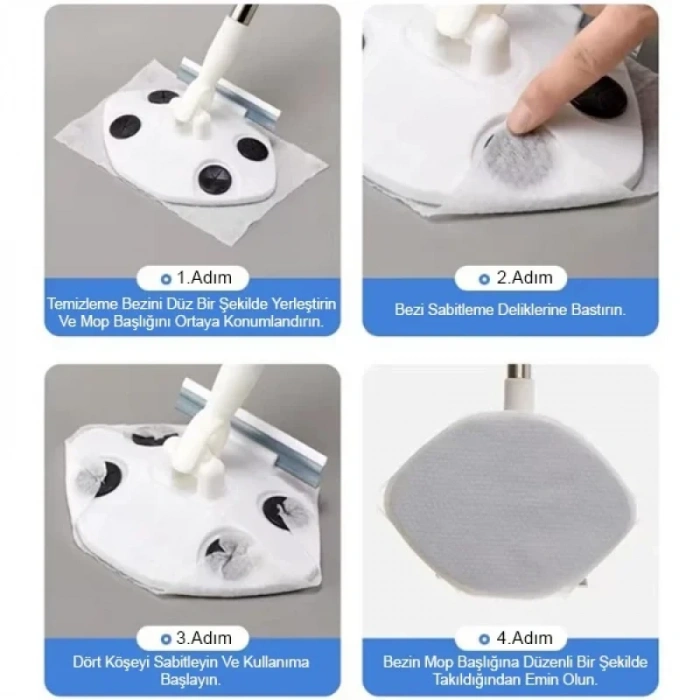 1.Adım

Temizleme Bezini Düz Bir Şekilde Yerleştirin Ve Mop Başlığını Ortaya Konumlandırın.

2.Adım

Bezi Sabitleme Deliklerine Bastırın.

3.Adım

Dört Köşeyi Sabitleyin Ve Kullanıma Başlayın.

4.Adım

Bezin Mop Başlığına Düzenli Bir Şekilde Takıldığından Emin Olun.