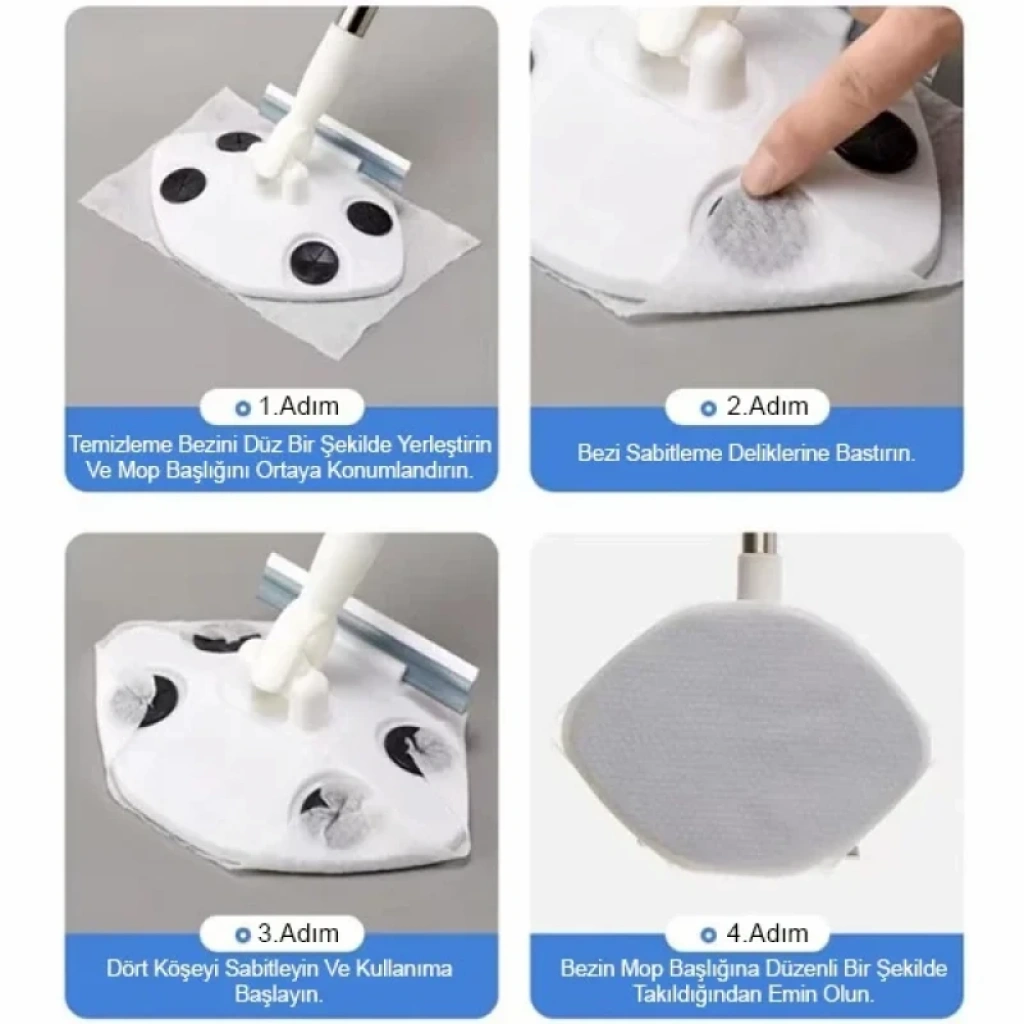 1.Adım
Temizleme Bezini Düz Bir Şekilde Yerleştirin Ve Mop Başlığını Ortaya Konumlandırın.

2.Adım
Bezi Sabitleme Deliklerine Bastırın.

3.Adım
Dört Köşeyi Sabitleyin Ve Kullanıma Başlayın.

4.Adım
Bezin Mop Başlığına Düzenli Bir Şekilde Takıldığından Emin Olun.