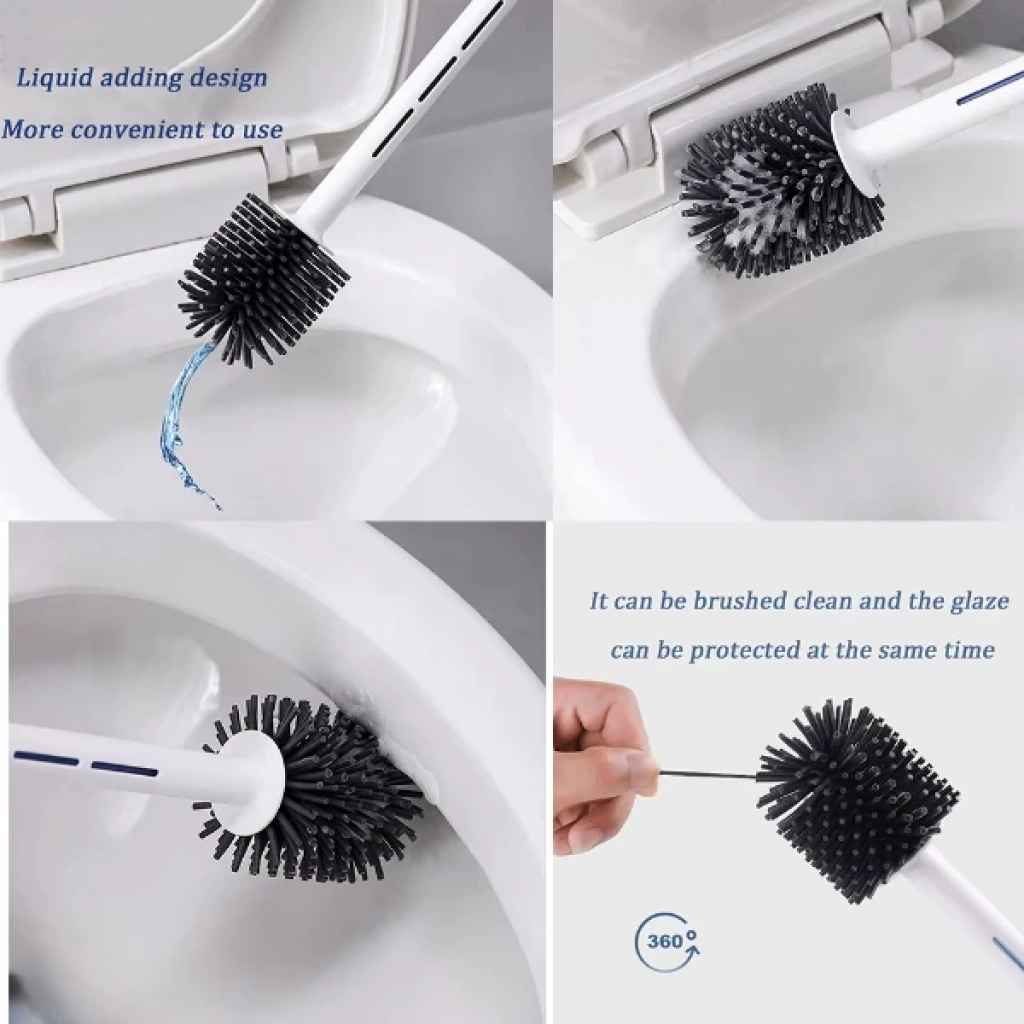 Liquid adding design
More convenient to use

It can be brushed clean and the glaze can be protected at the same time

360°