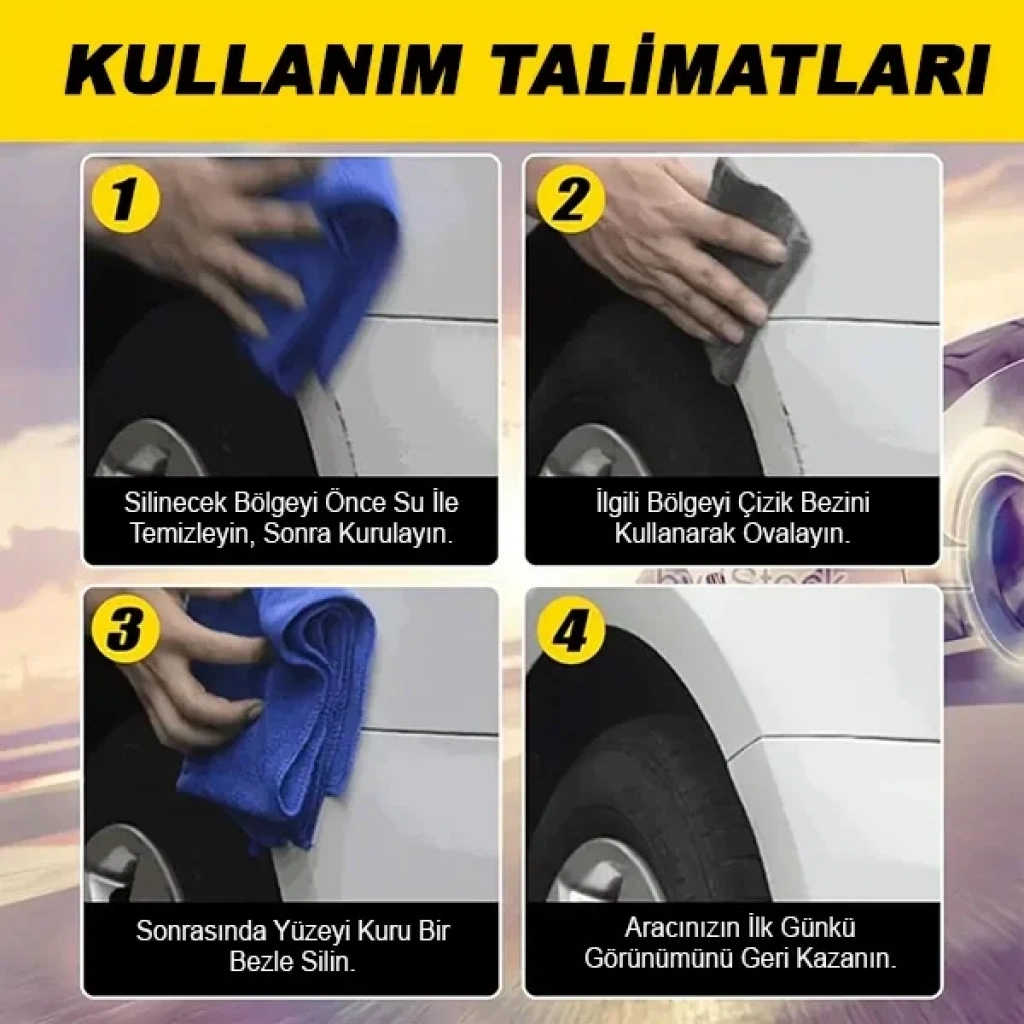 KULLANIM TALİMATLARI

1

Silinecek Bölgeyi Önce Su İle Temizleyin, Sonra Kurulayın.

2

İlgili Bölgeyi Çizik Bezini Kullanarak Ovalayın.

3

Sonrasında Yüzeyi Kuru Bir Bezle Silin.

4

Aracınızın İlk Günkü Görünümünü Geri Kazanın.