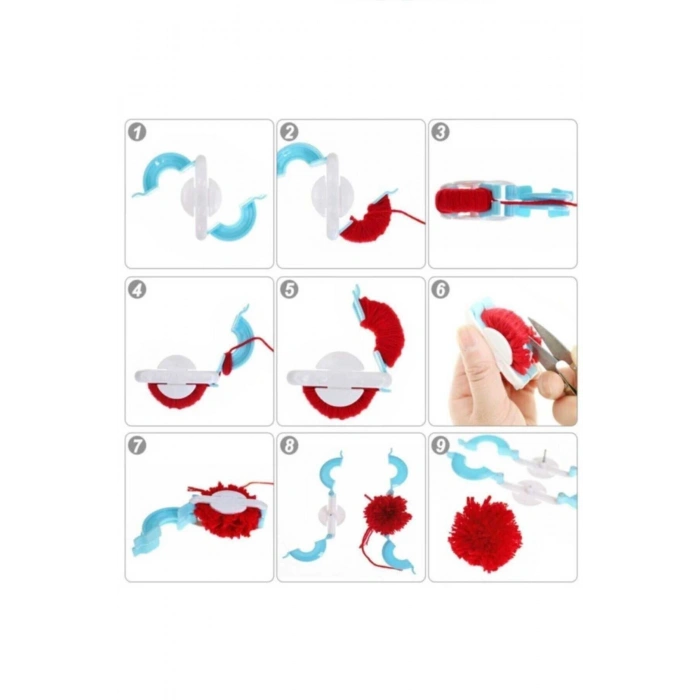 1

2

3

4

5

6

7

8

9