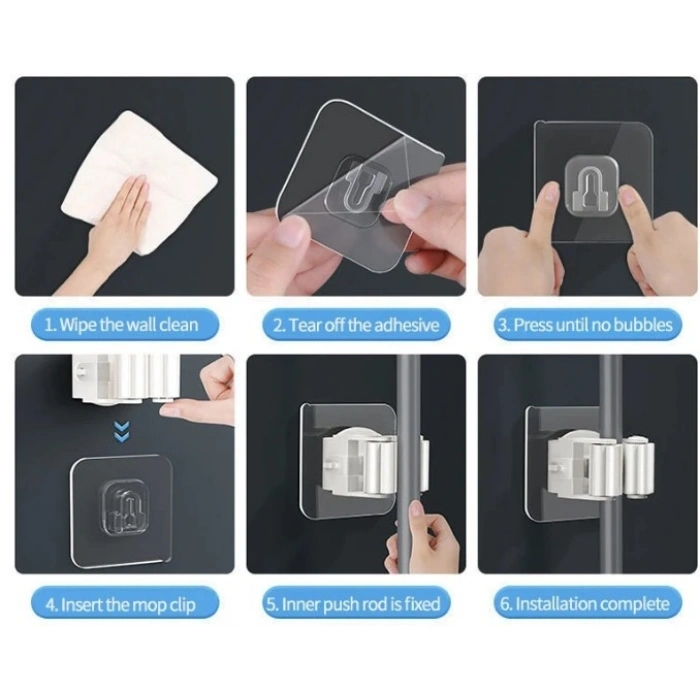 1. Wipe the wall clean

2. Tear off the adhesive

3. Press until no bubbles

4. Insert the mop clip

5. Inner push rod is fixed

6. Installation complete