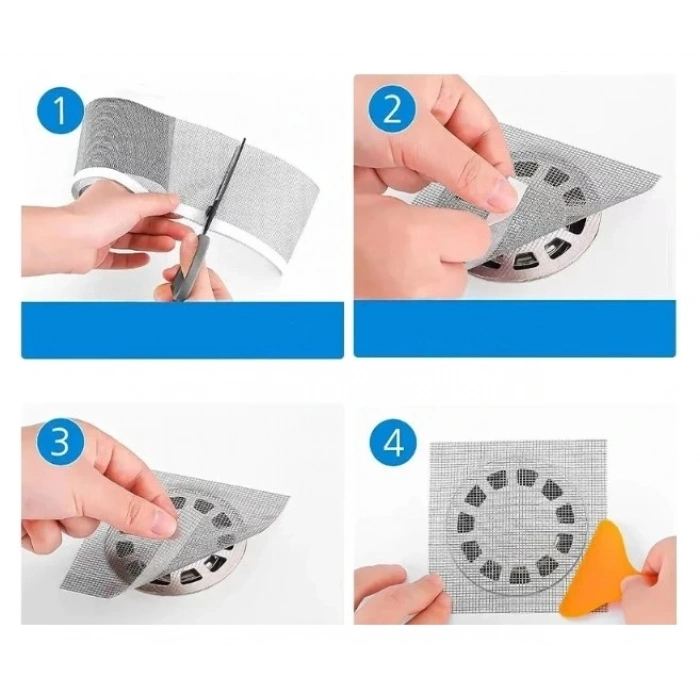 1

2

3

4