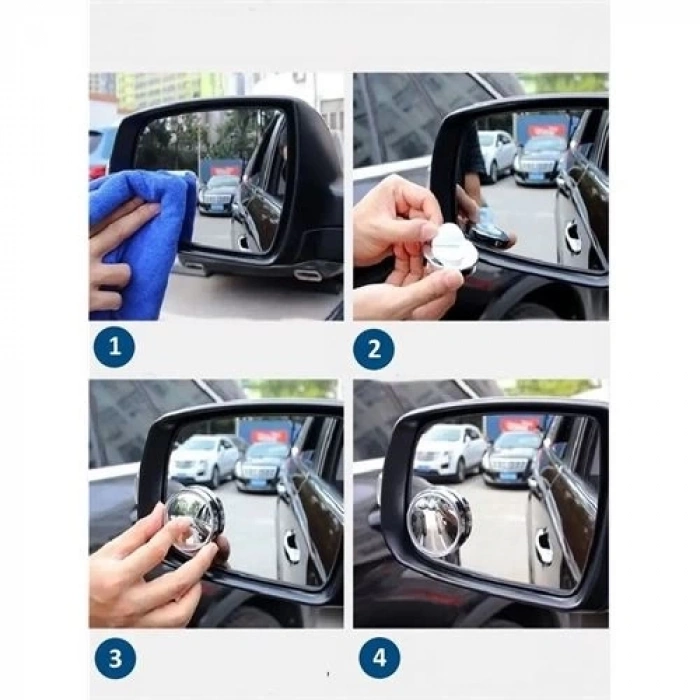 1

2

3

4