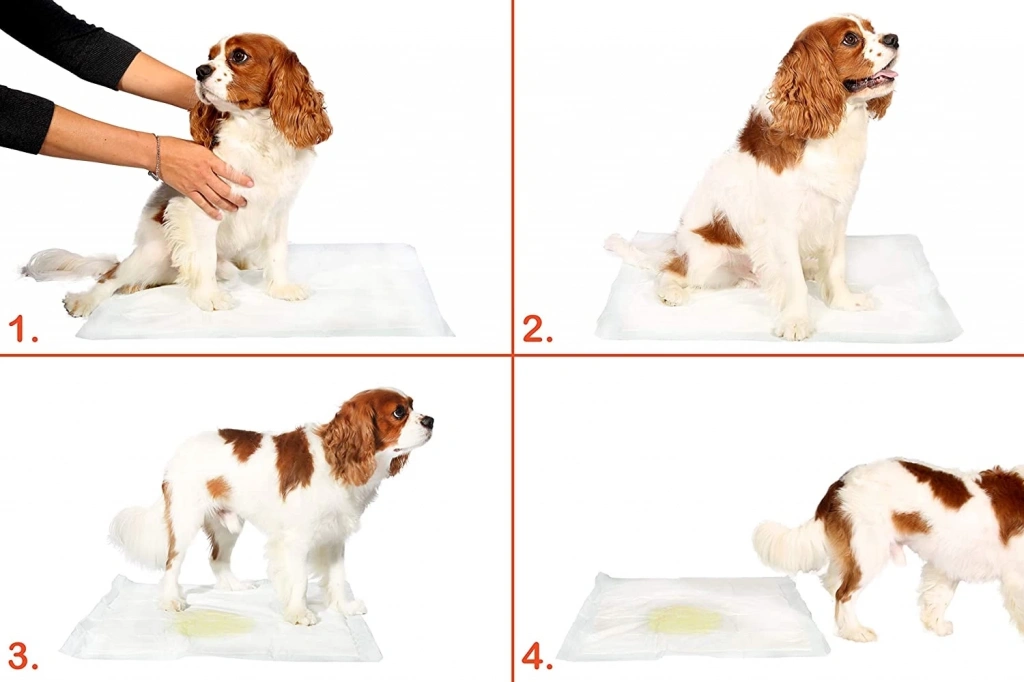 1.

2.

3.

4.