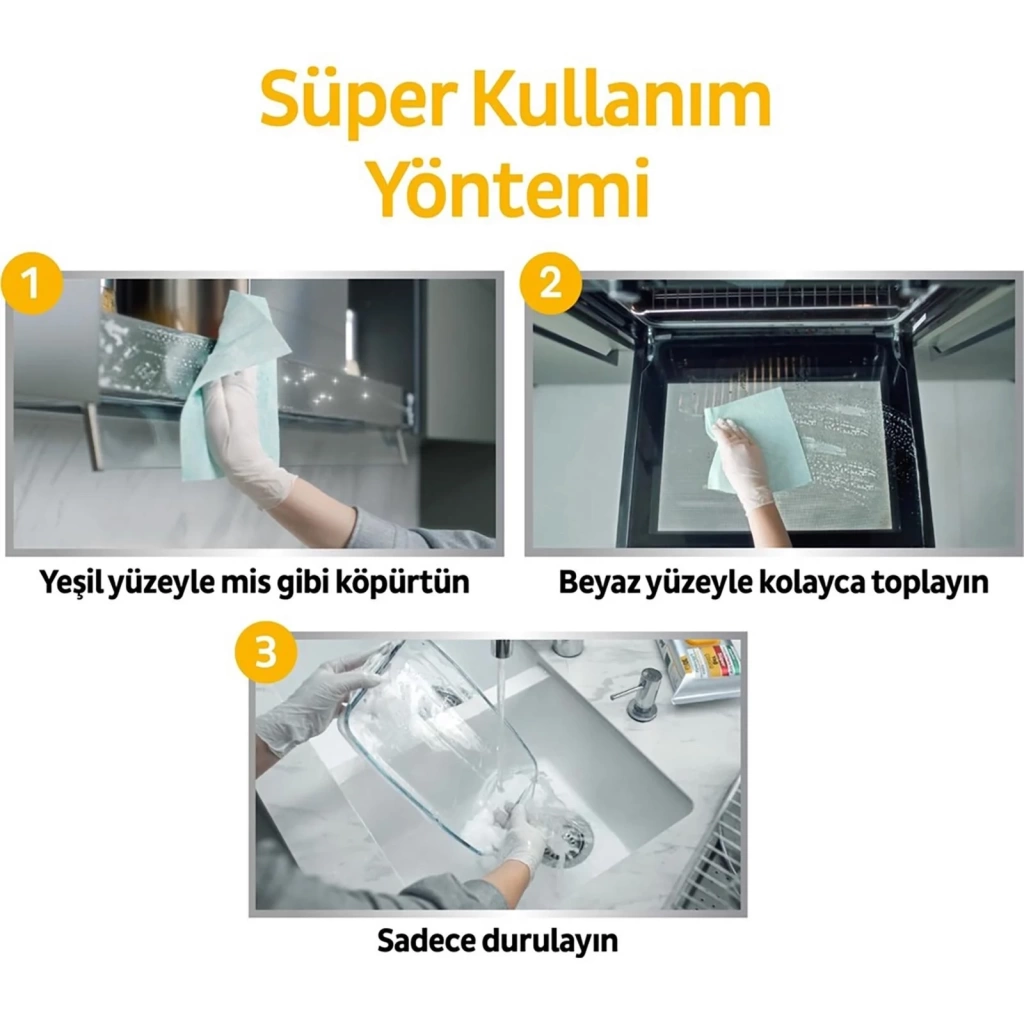 Süper Kullanım Yöntemi

1

Yeşil yüzeyle mis gibi köpürtün

2

Beyaz yüzeyle kolayca toplayın

3

Sadece durulayın