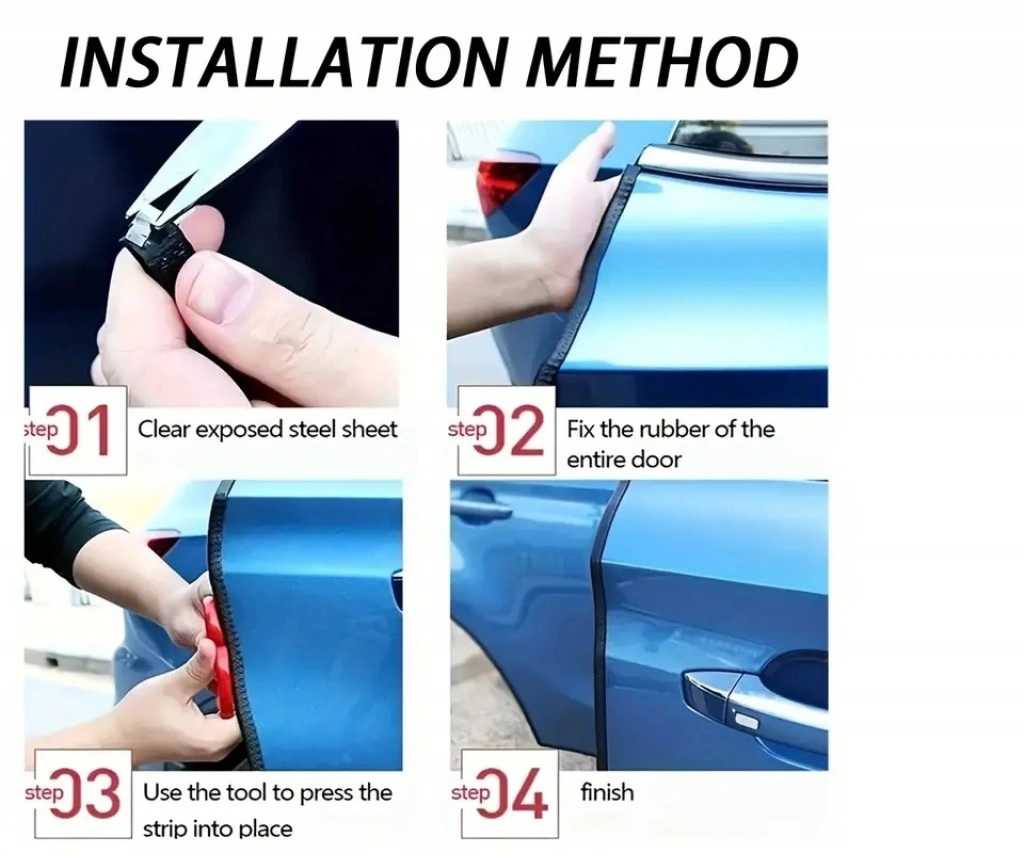 INSTALLATION METHOD

step 01 Clear exposed steel sheet

step 02 Fix the rubber of the entire door

step 03 Use the tool to press the strip into place

step 04 finish