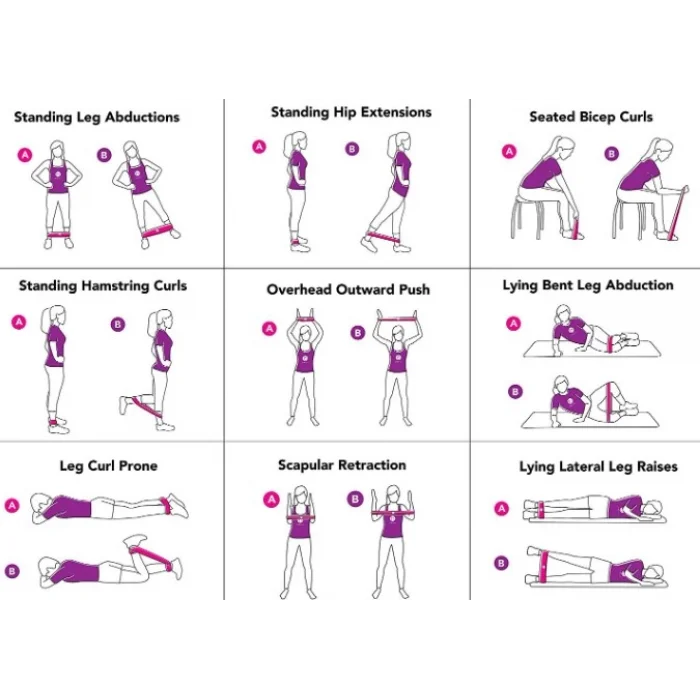 Standing Leg Abductions

A B

Standing Hip Extensions

A B

Seated Bicep Curls

A B

Standing Hamstring Curls

A B

Overhead Outward Push

A B

Lying Bent Leg Abduction

A

B

Leg Curl Prone

A

B

Scapular Retraction

A B

Lying Lateral Leg Raises

A

B