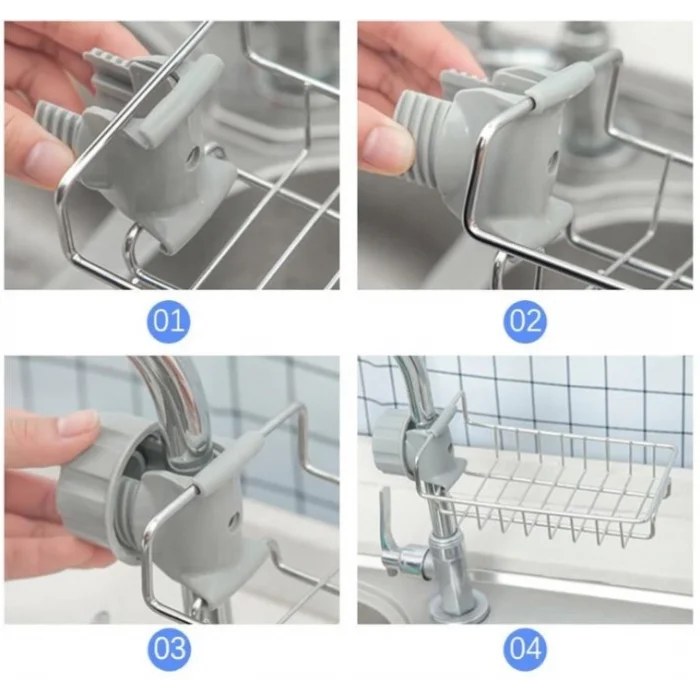 01

02

03

04