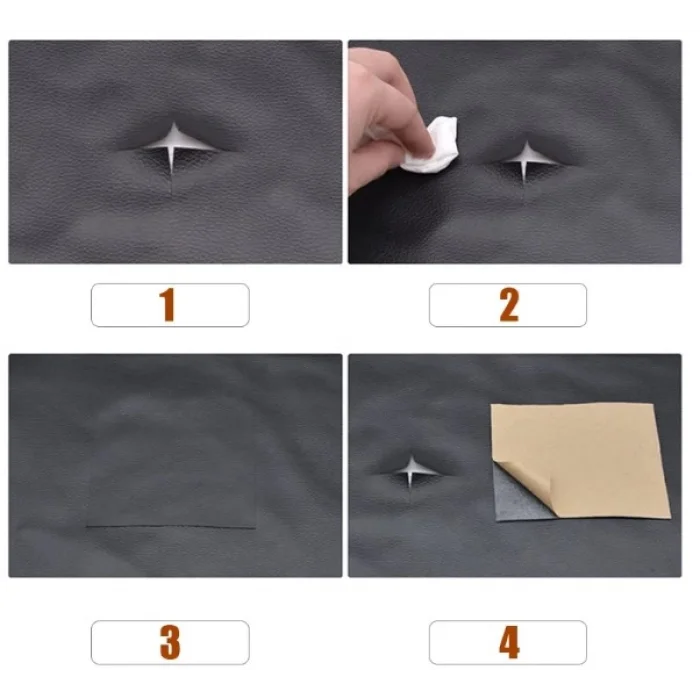 1

2

3

4