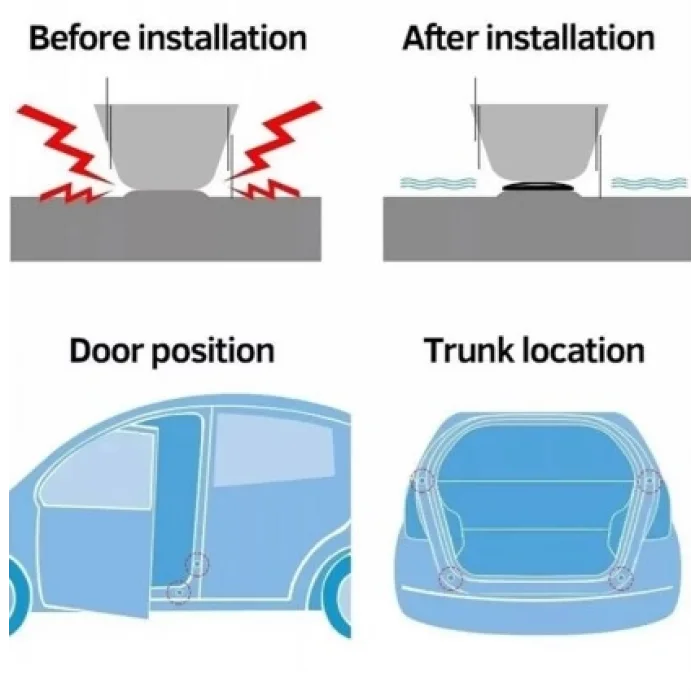 Before installation

After installation

Door position

Trunk location