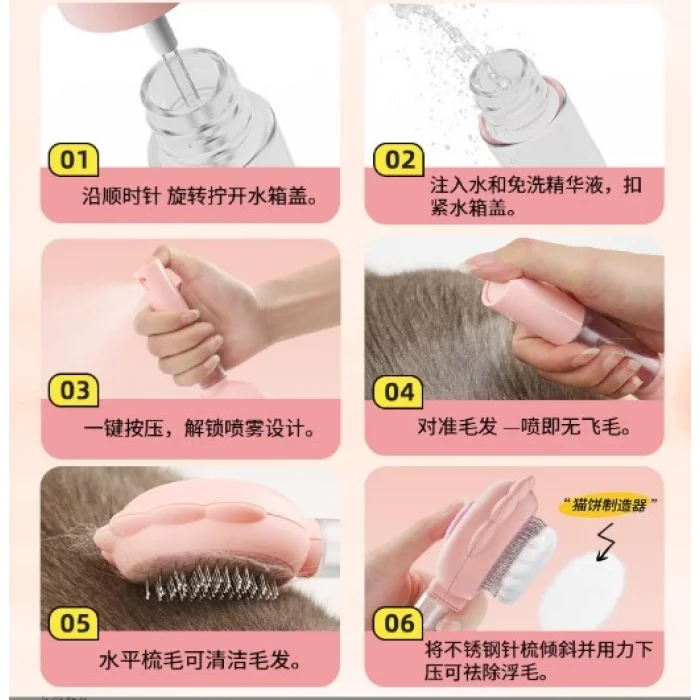 01
沿顺时针 旋转拧开水箱盖。

02
注入水和免洗精华液，扣紧水箱盖。

03
一键按压，解锁喷雾设计。

04
对准毛发 —喷即无飞毛。

05
水平梳毛可清洁毛发。

“猫饼制造器”

06
将不锈钢针梳倾斜并用力下压可祛除浮毛。