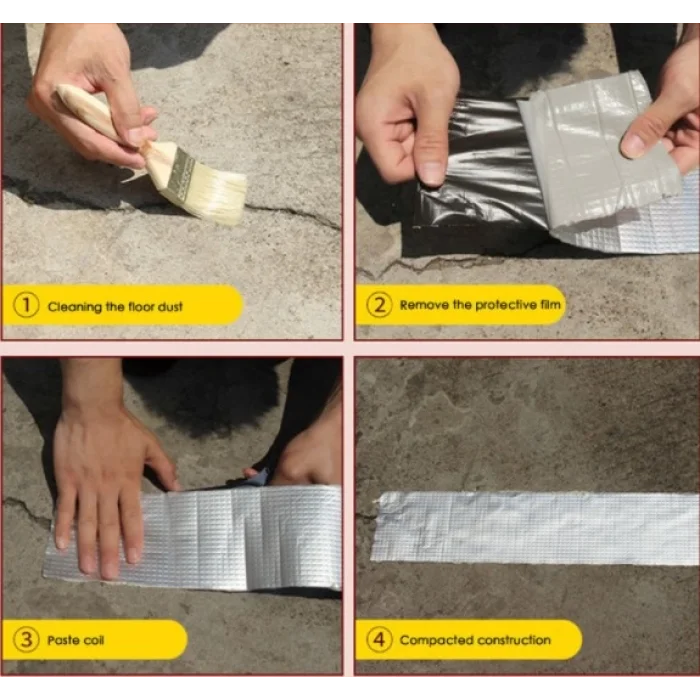 ① Cleaning the floor dust

② Remove the protective film

③ Paste coil

④ Compacted construction