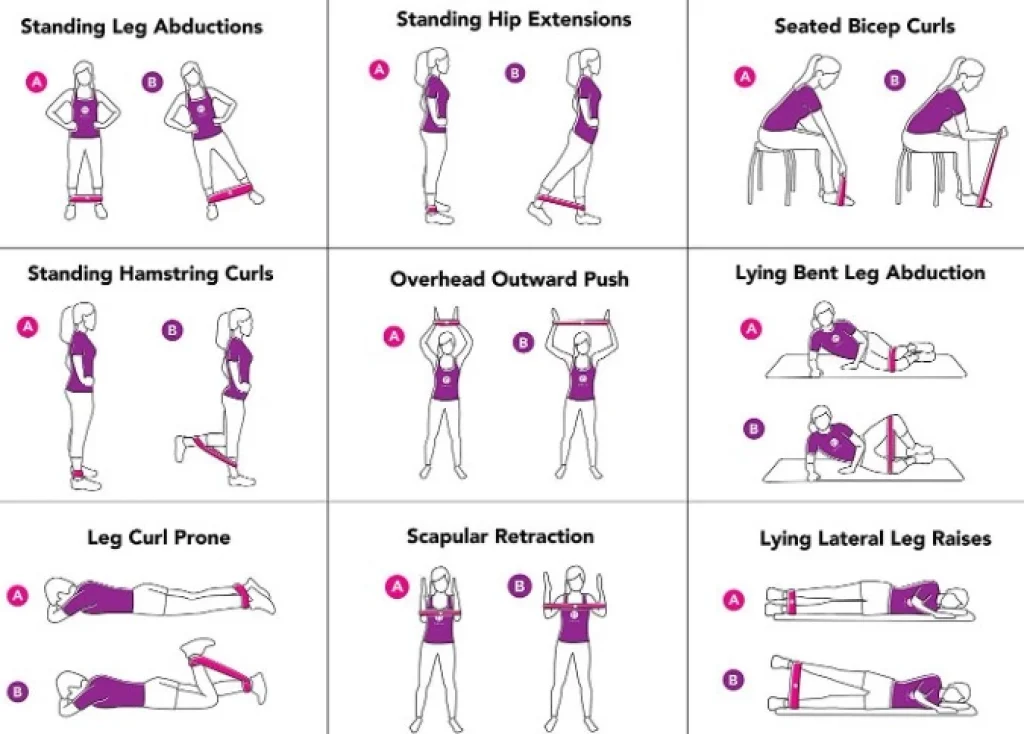 Standing Leg Abductions

A B

Standing Hip Extensions

A B

Seated Bicep Curls

A B

Standing Hamstring Curls

A B

Overhead Outward Push

A B

Lying Bent Leg Abduction

A

B

Leg Curl Prone

A

B

Scapular Retraction

A B

Lying Lateral Leg Raises

A

B