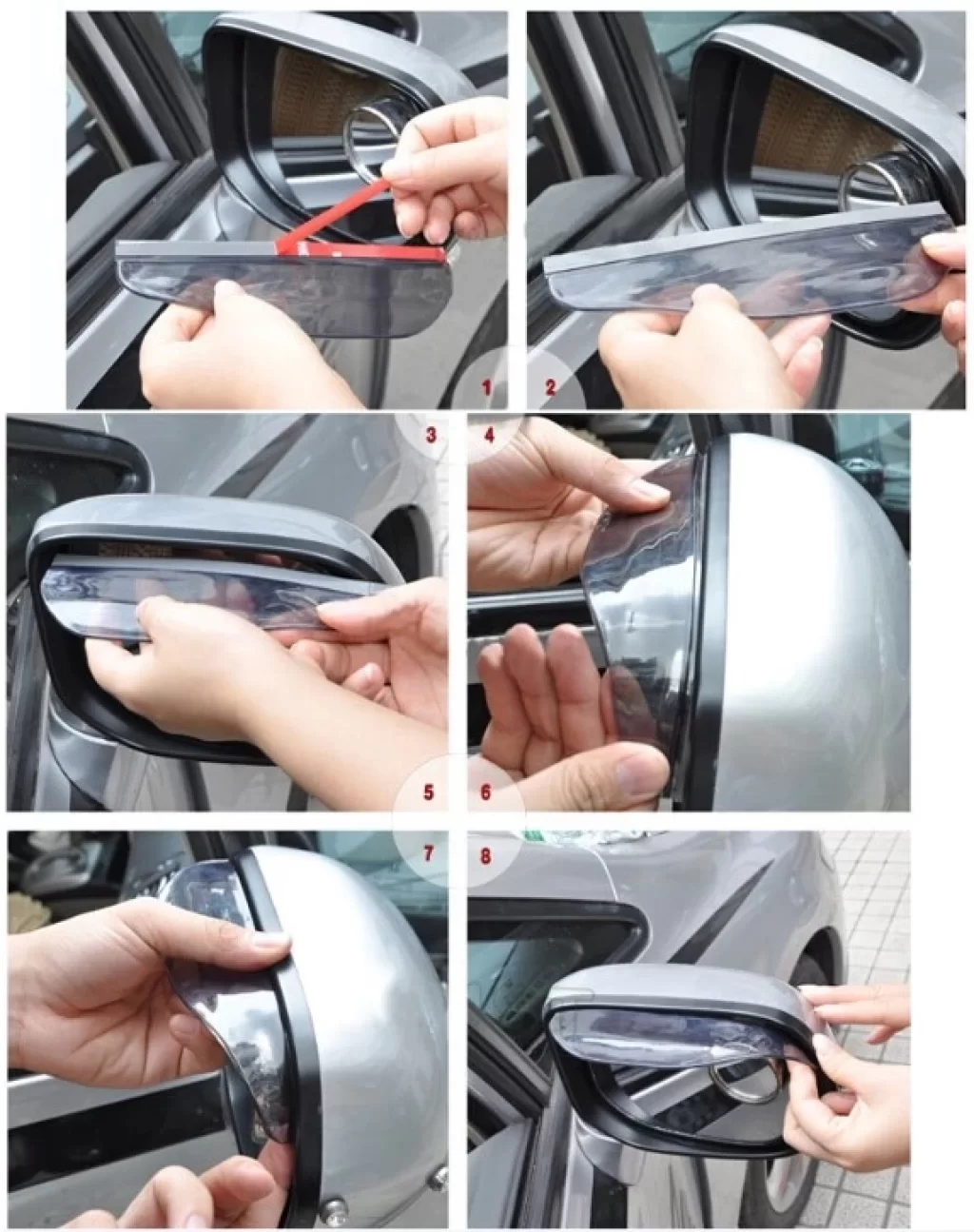 1
2
3
4
5
6
7
8