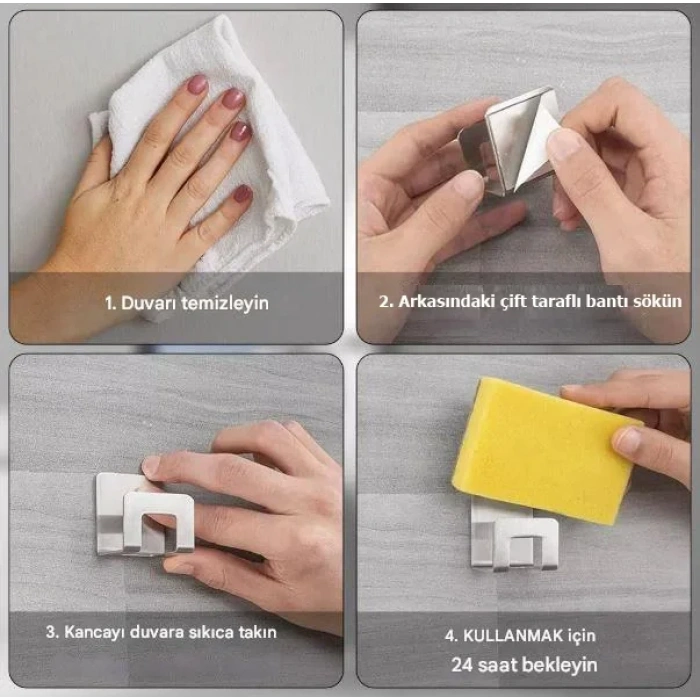 1. Duvarı temizleyin

2. Arkasındaki çift taraflı bantı sökün

3. Kancayı duvara sıkıca takın

4. KULLANMAK için
24 saat bekleyin