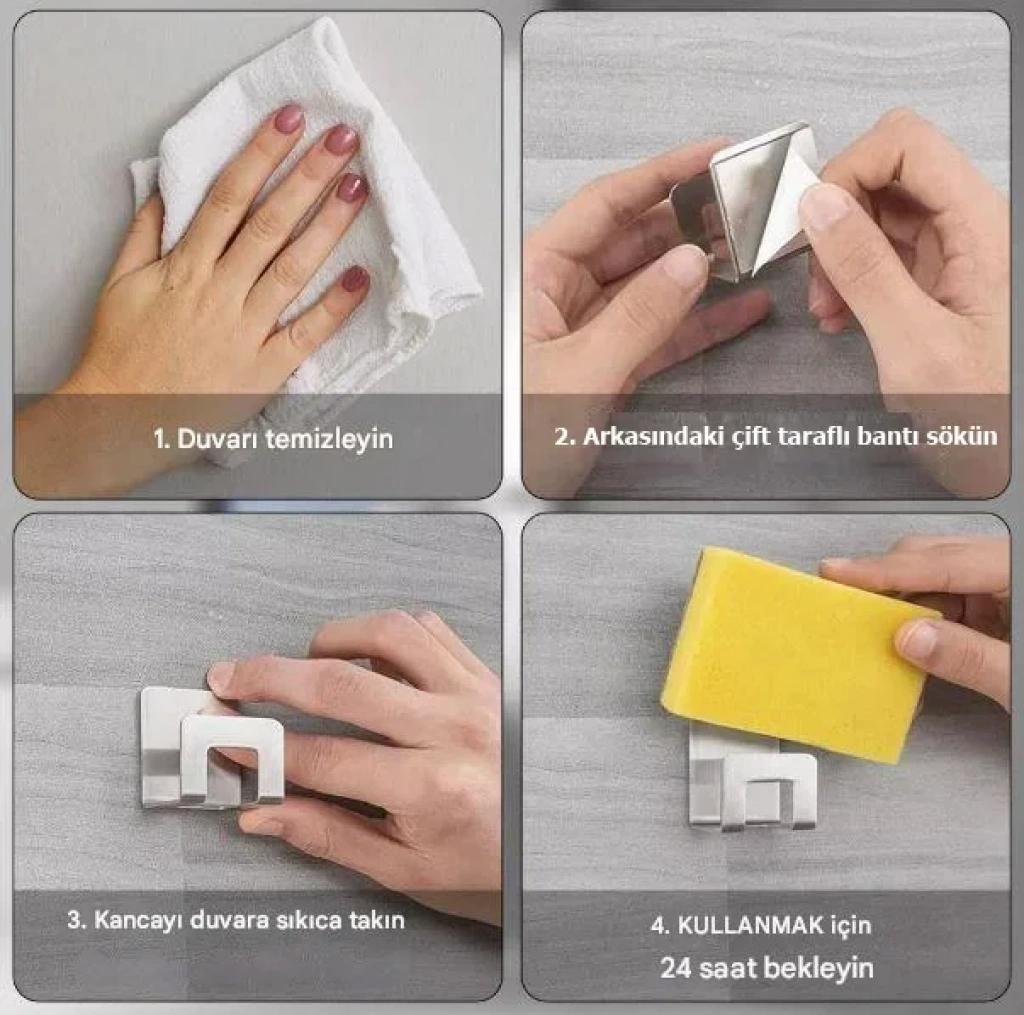 1. Duvarı temizleyin

2. Arkasındaki çift taraflı bantı sökün

3. Kancayı duvara sıkıca takın

4. KULLANMAK için
24 saat bekleyin