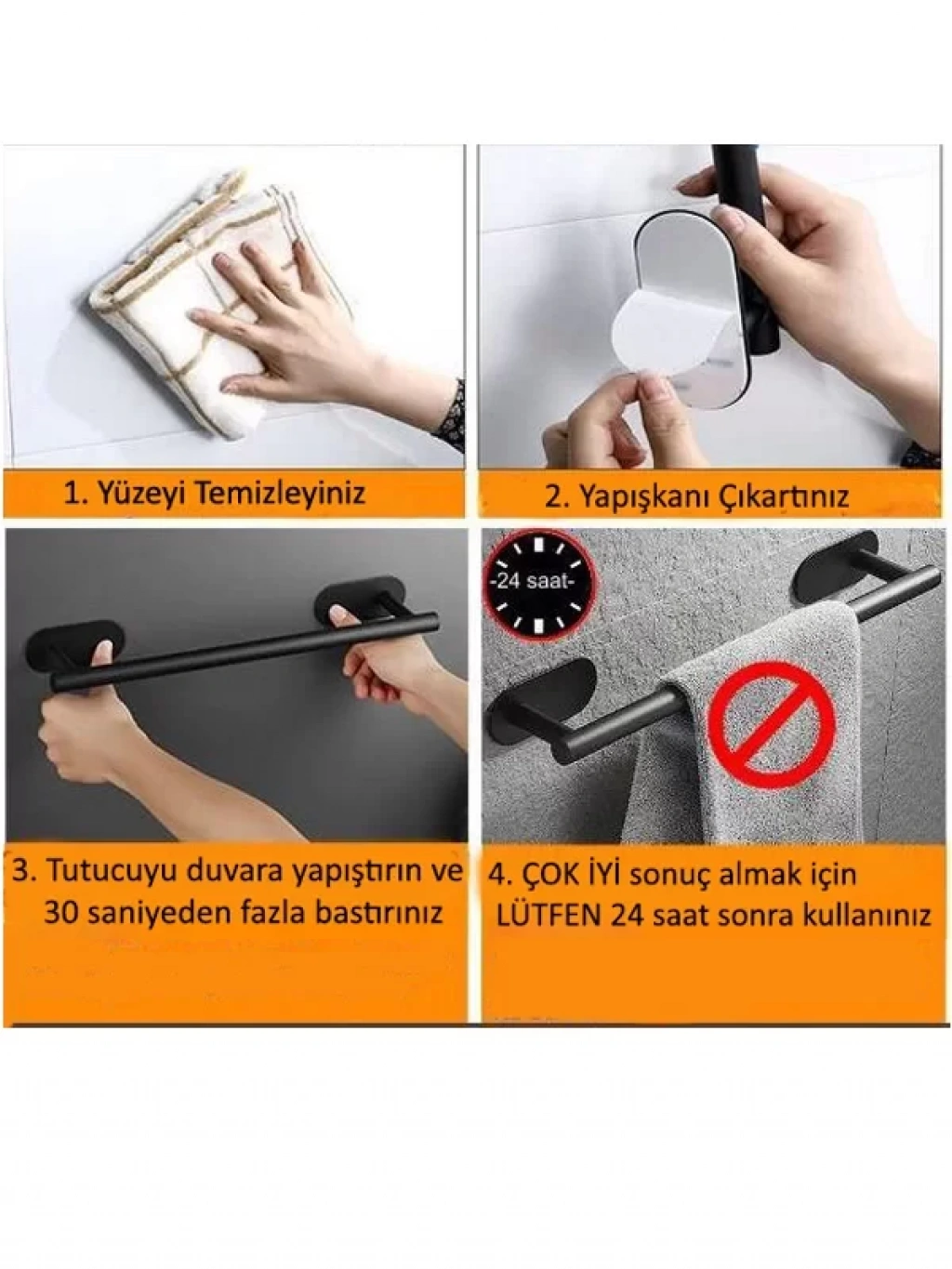 1. Yüzeyi Temizleyiniz

2. Yapışkanı Çıkartınız

-24 saat-

3. Tutucuyu duvara yapıştırın ve 30 saniyeden fazla bastırınız

4. ÇOK İYİ sonuç almak için LÜTFEN 24 saat sonra kullanınız