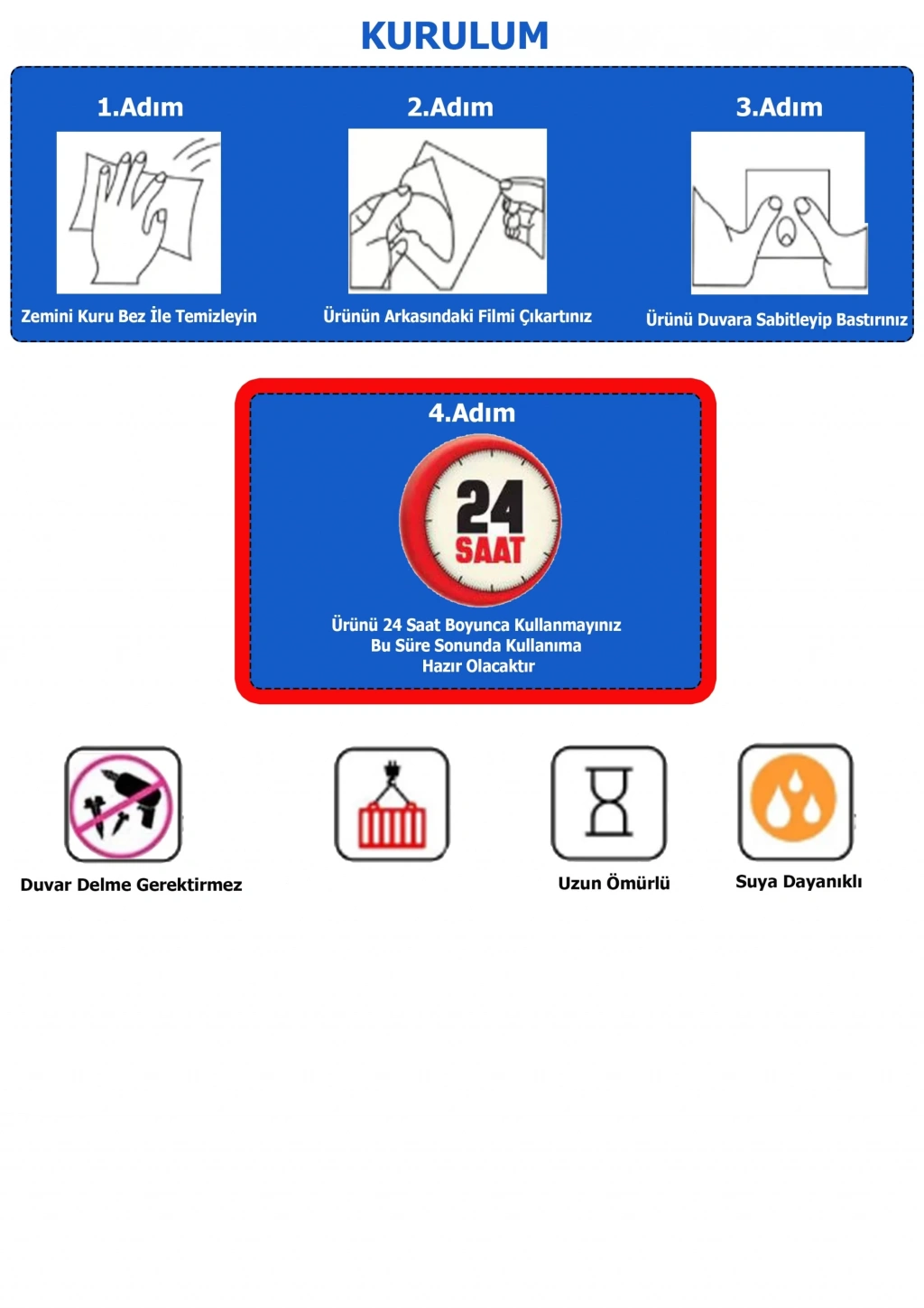 KURULUM

1.Adım

Zemini Kuru Bez İle Temizleyin

2.Adım

Ürünün Arkasındaki Filmi Çıkartınız

3.Adım

Ürünü Duvara Sabitleyip Bastırınız

4.Adım

24 SAAT

Ürünü 24 Saat Boyunca Kullanmayınız
Bu Süre Sonunda Kullanıma
Hazır Olacaktır

Duvar Delme Gerektirmez

Uzun Ömürlü

Suya Dayanıklı