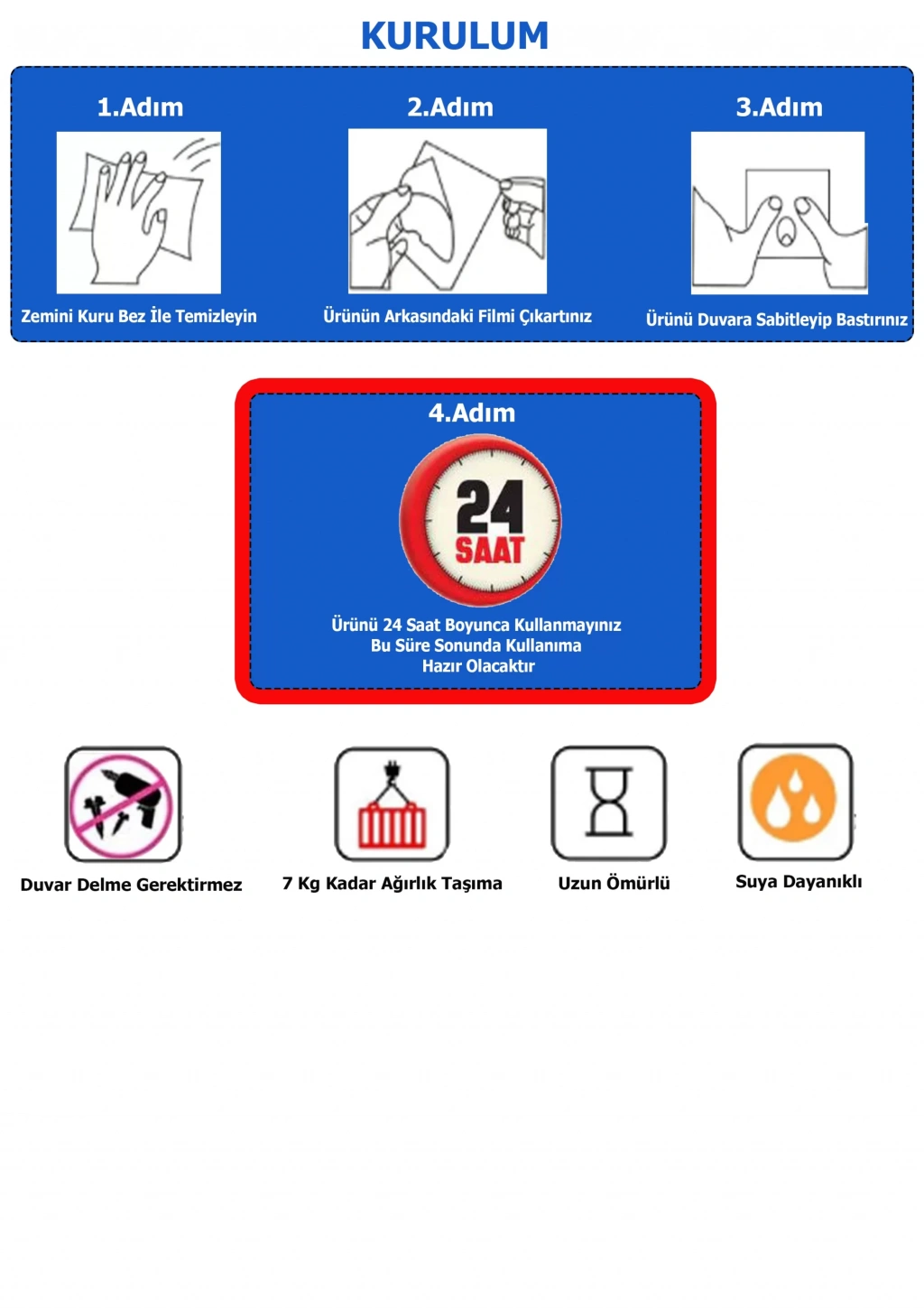 KURULUM

1.Adım

Zemini Kuru Bez İle Temizleyin

2.Adım

Ürünün Arkasındaki Filmi Çıkartınız

3.Adım

Ürünü Duvara Sabitleyip Bastırınız

4.Adım

24 SAAT

Ürünü 24 Saat Boyunca Kullanmayınız Bu Süre Sonunda Kullanıma Hazır Olacaktır

Duvar Delme Gerektirmez

7 Kg Kadar Ağırlık Taşıma

Uzun Ömürlü

Suya Dayanıklı