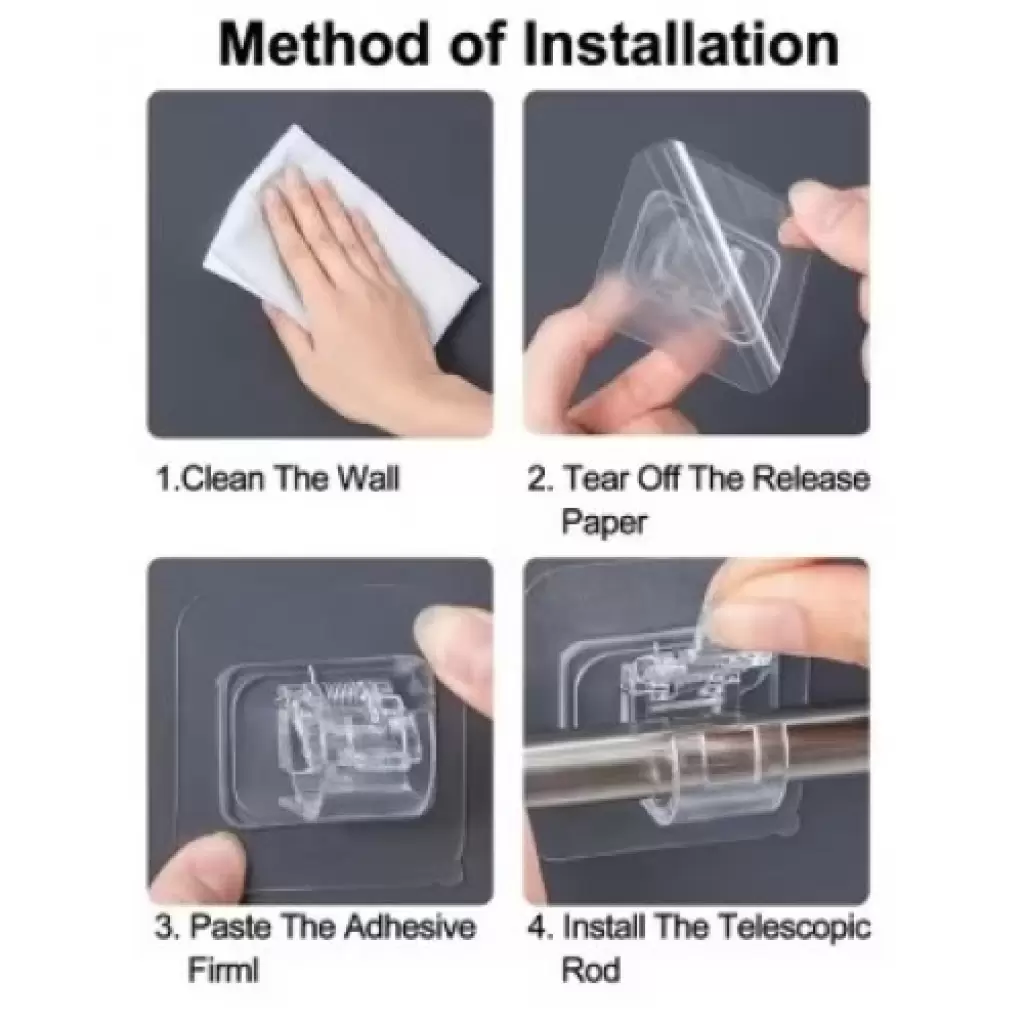 Method of Installation

1.Clean The Wall

2. Tear Off The Release Paper

3. Paste The Adhesive Firml

4. Install The Telescopic Rod