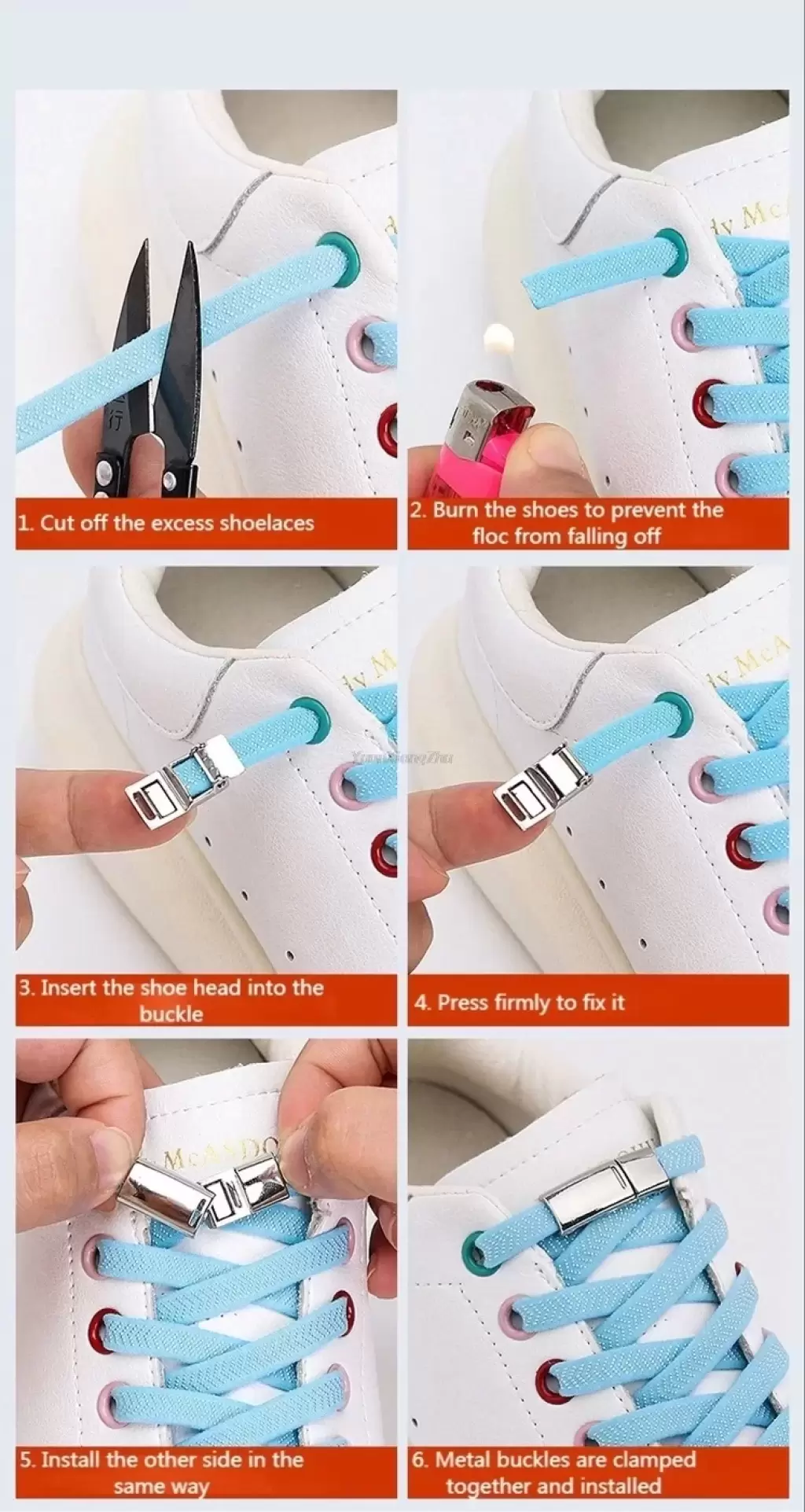 1. Cut off the excess shoelaces

2. Burn the shoes to prevent the floc from falling off

3. Insert the shoe head into the buckle

4. Press firmly to fix it

5. Install the other side in the same way

6. Metal buckles are clamped together and installed