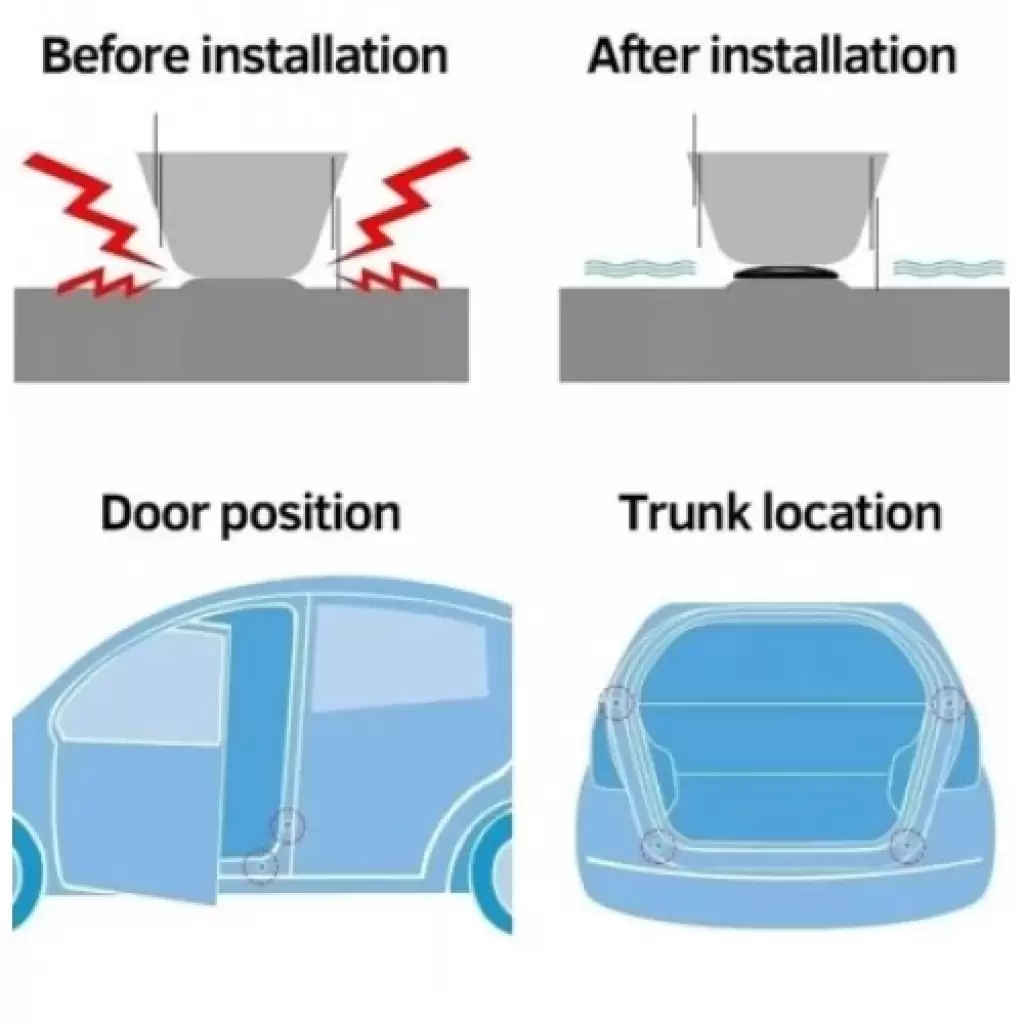 Before installation

After installation

Door position

Trunk location