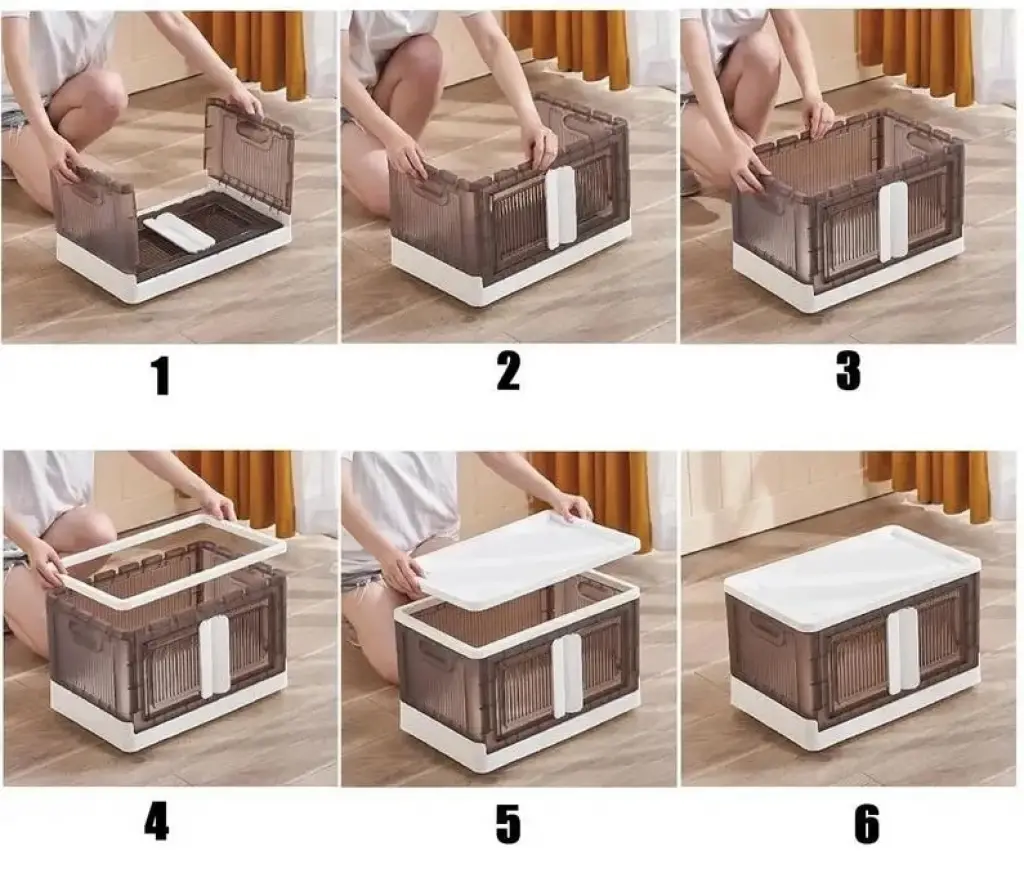 1

2

3

4

5

6