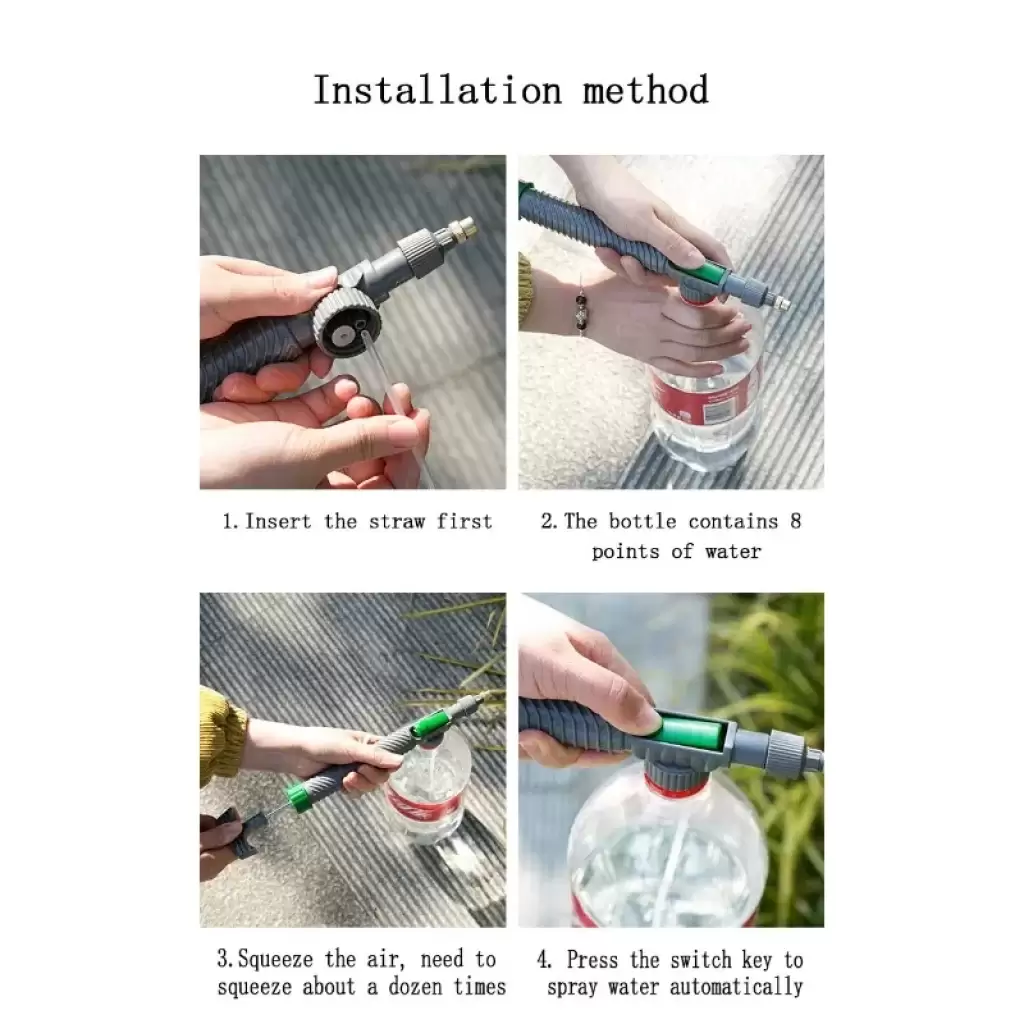 Installation method

1. Insert the straw first

2. The bottle contains 8 points of water

3. Squeeze the air, need to squeeze about a dozen times

4. Press the switch key to spray water automatically