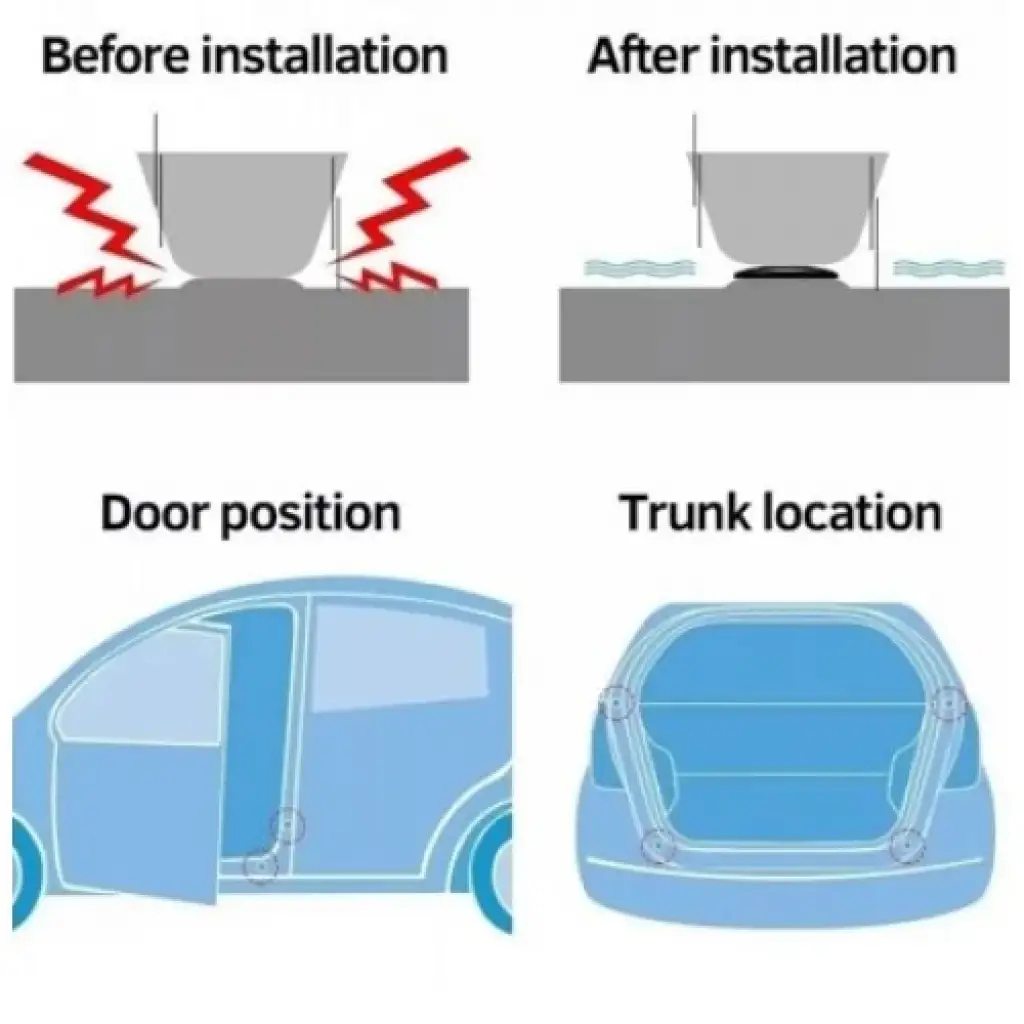 Before installation

After installation

Door position

Trunk location