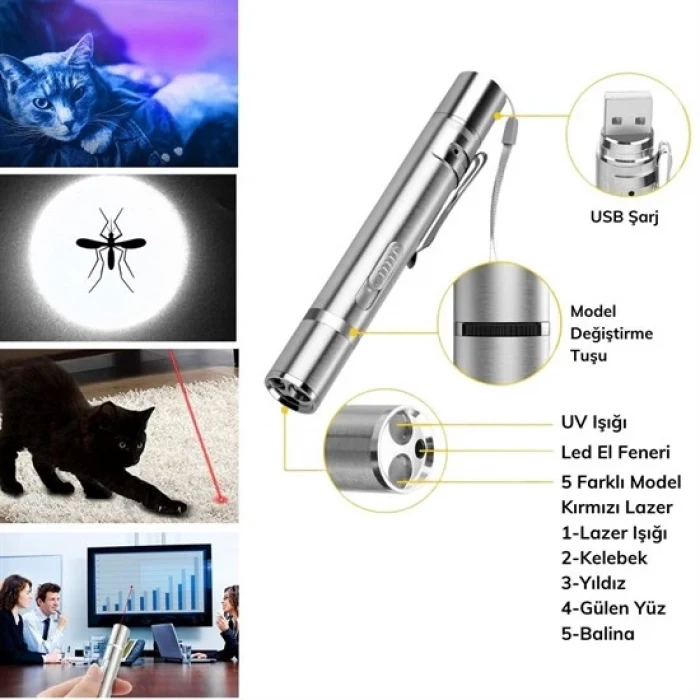 USB Şarj

Model Değiştirme Tuşu

UV Işığı

Led El Feneri

5 Farklı Model Kırmızı Lazer
1-Lazer Işığı
2-Kelebek
3-Yıldız
4-Gülen Yüz
5-Balina